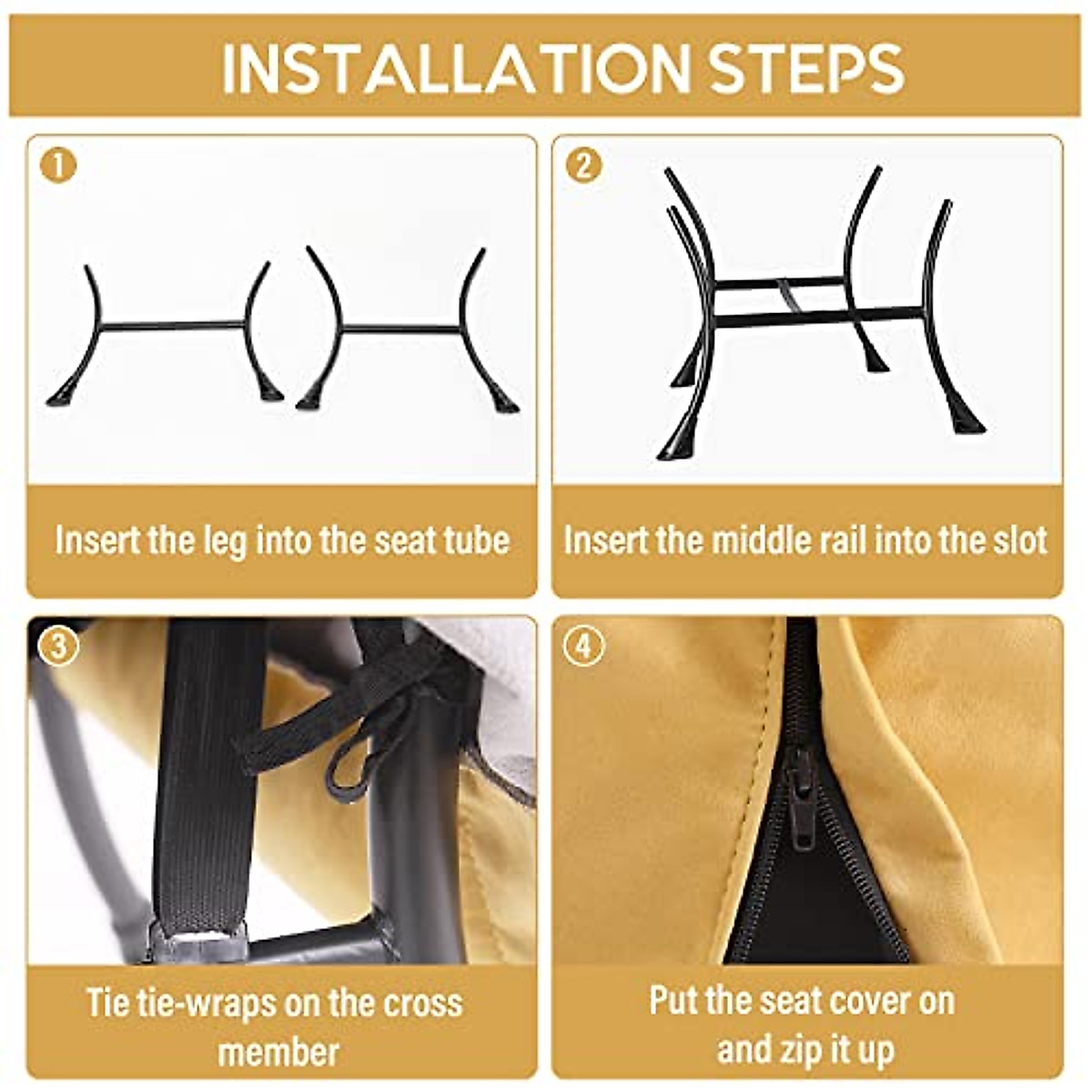 INSTALLATION STEPS

1

Insert the leg into the seat tube

2

Insert the middle rail into the slot

3

Tie tie-wraps on the cross member

4

Put the seat cover on and zip it up