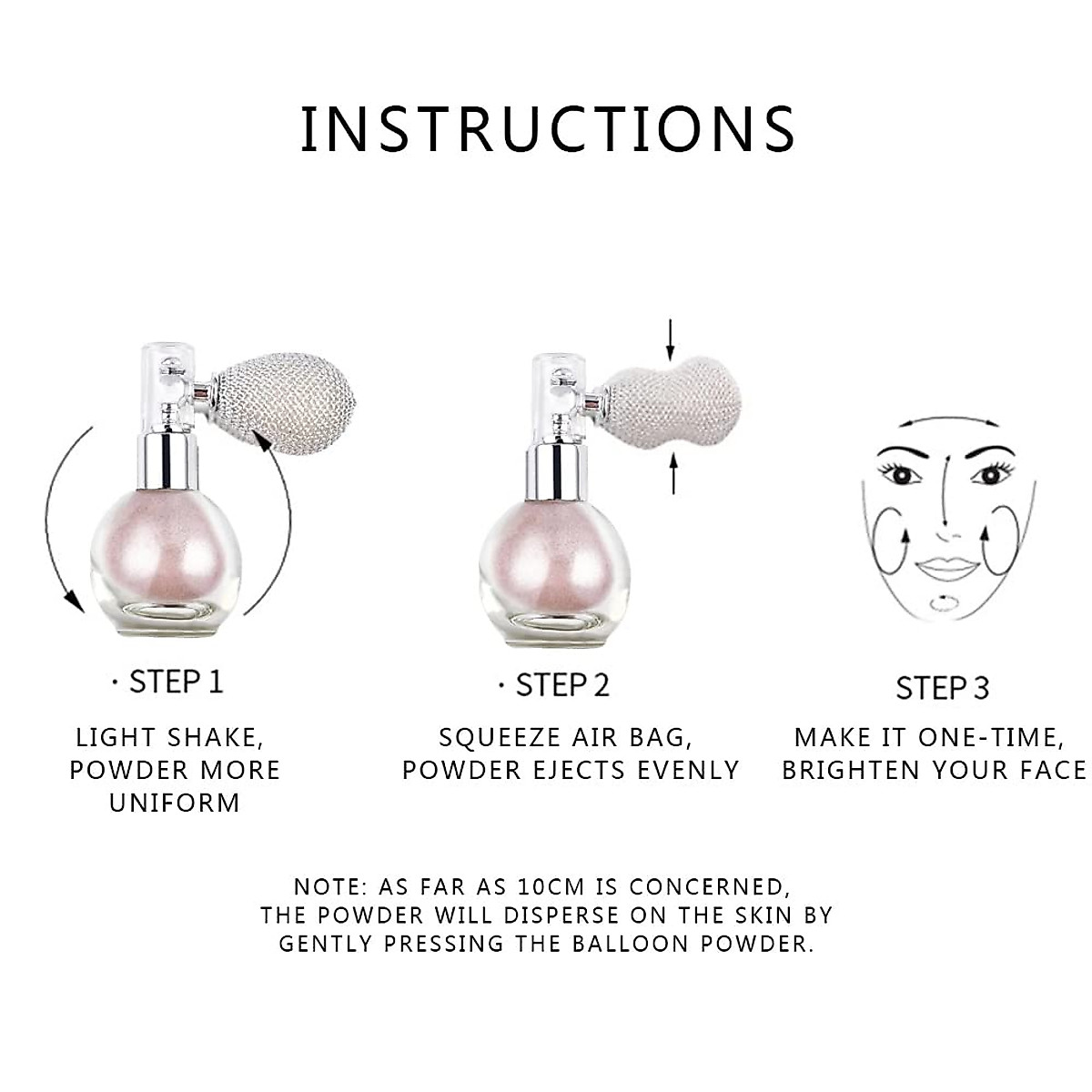 INSTRUCTIONS

· STEP 1

LIGHT SHAKE, POWDER MORE UNIFORM

· STEP 2

SQUEEZE AIR BAG, POWDER EJECTS EVENLY

STEP 3

MAKE IT ONE-TIME, BRIGHTEN YOUR FACE

NOTE: AS FAR AS 10CM IS CONCERNED, THE POWDER WILL DISPERSE ON THE SKIN BY GENTLY PRESSING THE BALLOON POWDER.