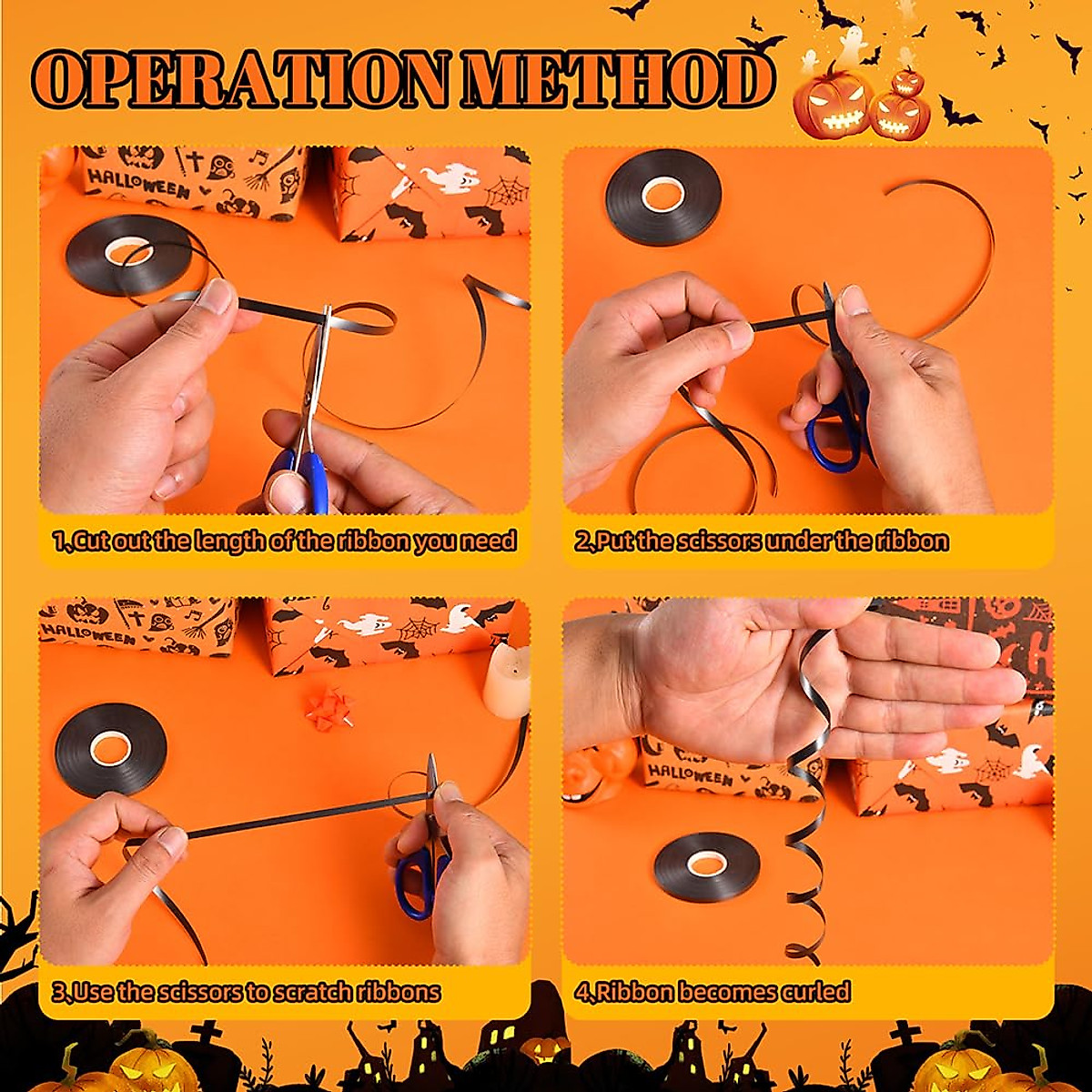 OPERATION METHOD

HALLOWEEN

1,Cut out the length of the ribbon you need

2,Put the scissors under the ribbon

HALLOWEEN

3,Use the scissors to scratch ribbons

HALLOWEEN

4,Ribbon becomes curled