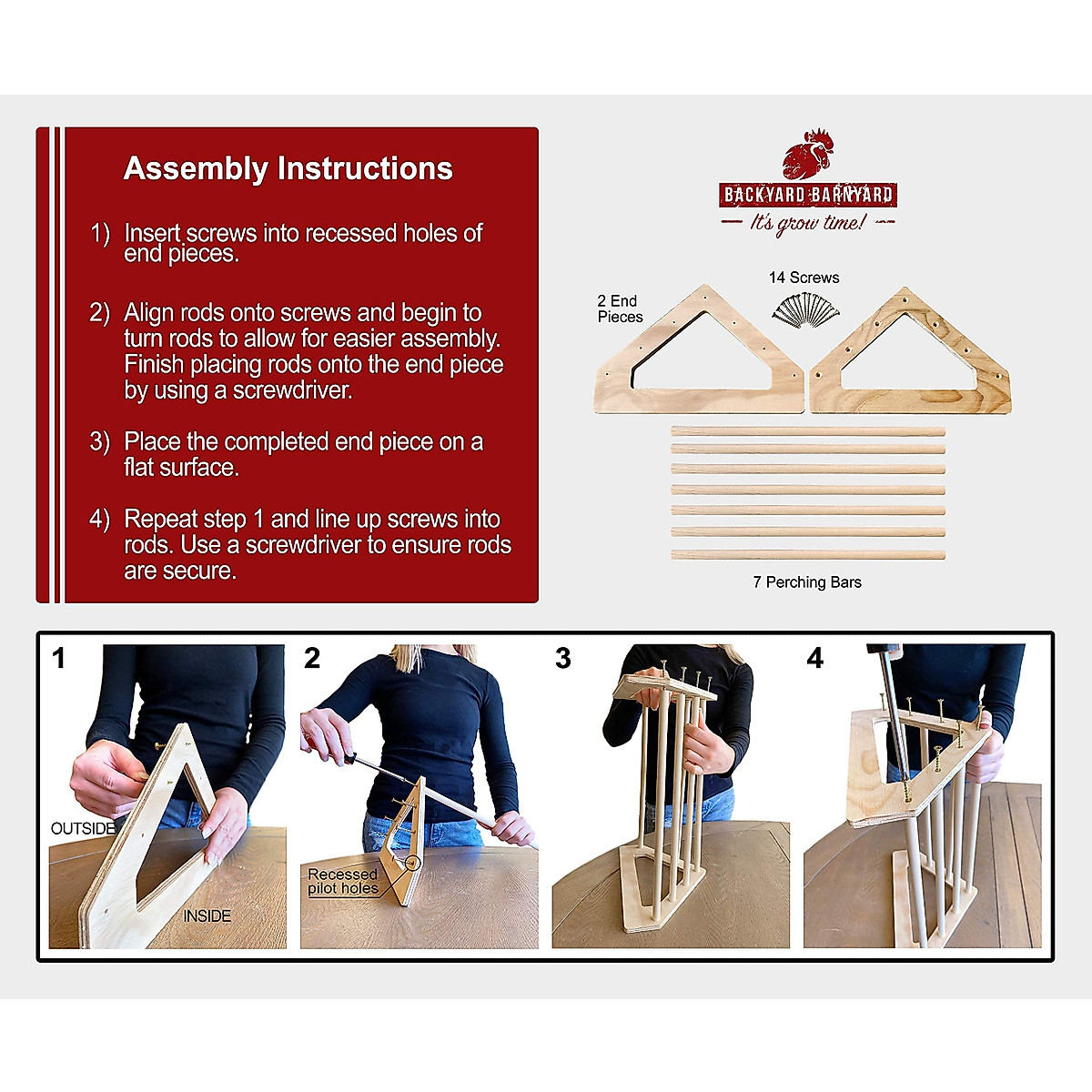 Assembly Instructions

1) Insert screws into recessed holes of end pieces.

2) Align rods onto screws and begin to turn rods to allow for easier assembly. Finish placing rods onto the end piece by using a screwdriver.

3) Place the completed end piece on a flat surface.

4) Repeat step 1 and line up screws into rods. Use a screwdriver to ensure rods are secure.

BACKYARD BARNYARD
It's grow time!

2 End Pieces

14 Screws

7 Perching Bars

1

OUTSIDE

INSIDE

2

Recessed pilot holes

3

4