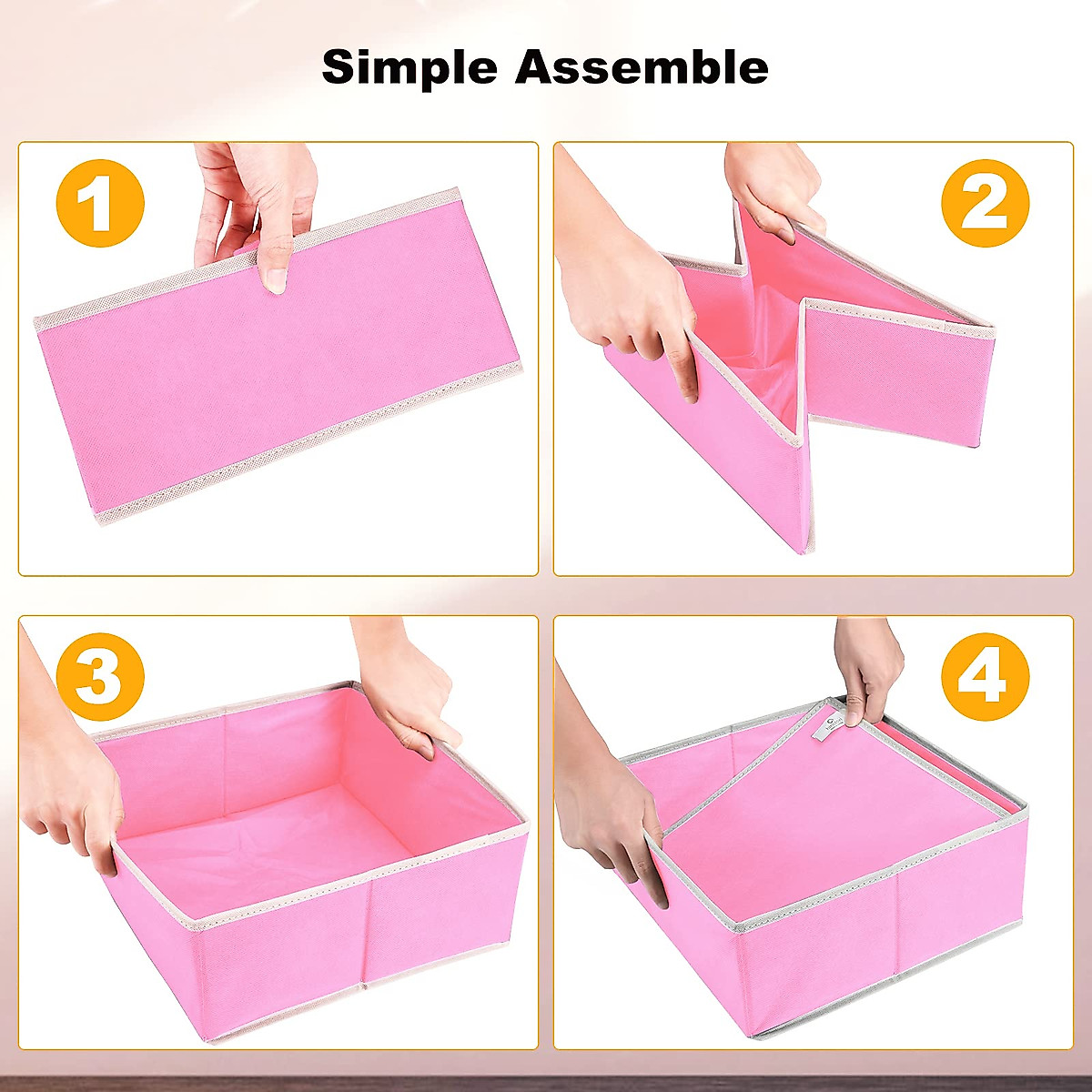 Simple Assemble

1

2

3

4