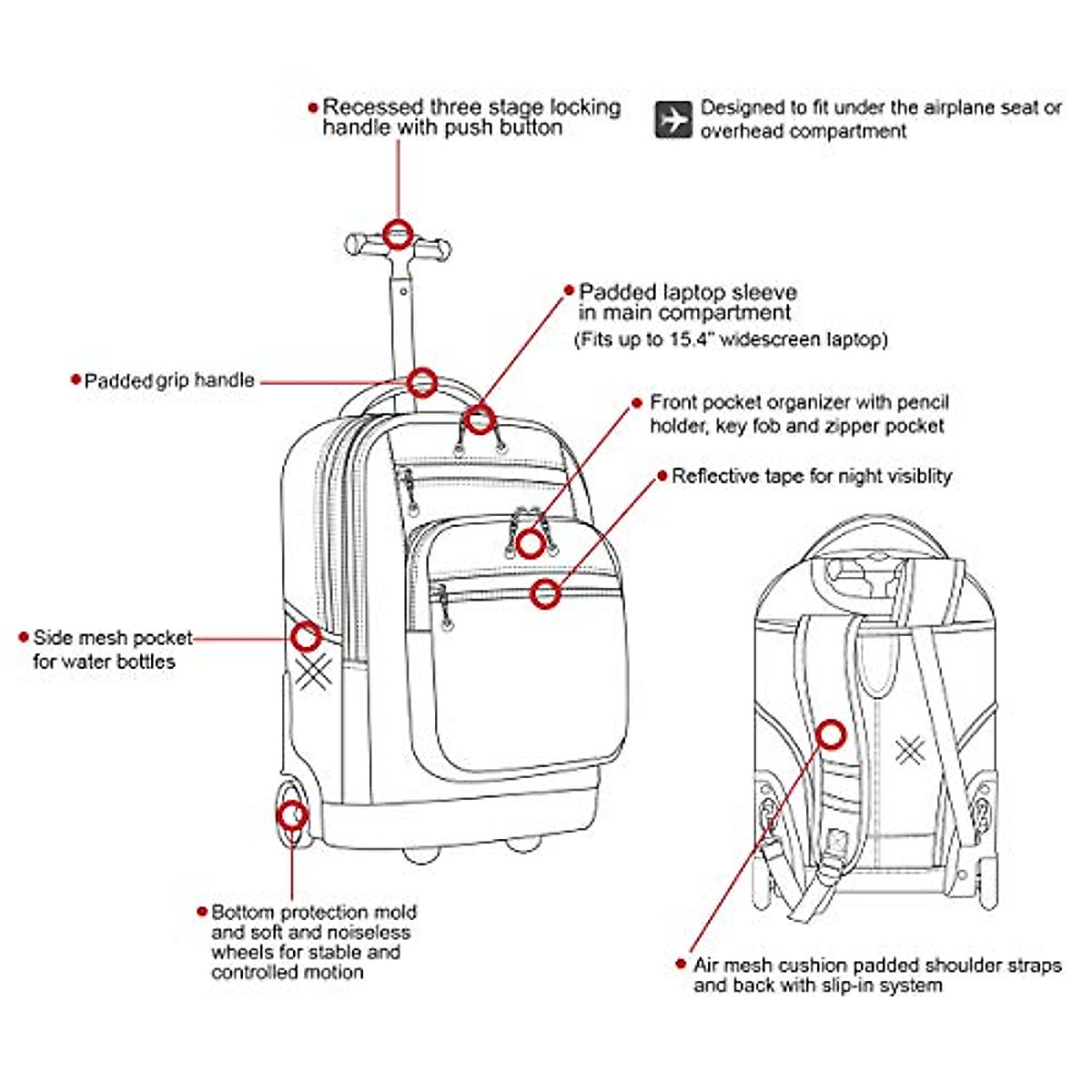 Recessed three stage locking handle with push button

Designed to fit under the airplane seat or overhead compartment

Padded laptop sleeve in main compartment
(Fits up to 15.4" widescreen laptop)

Padded grip handle

Front pocket organizer with pencil holder, key fob and zipper pocket

Reflective tape for night visiblity

Side mesh pocket for water bottles

Bottom protection mold and soft and noiseless wheels for stable and controlled motion

Air mesh cushion padded shoulder straps and back with slip-in system