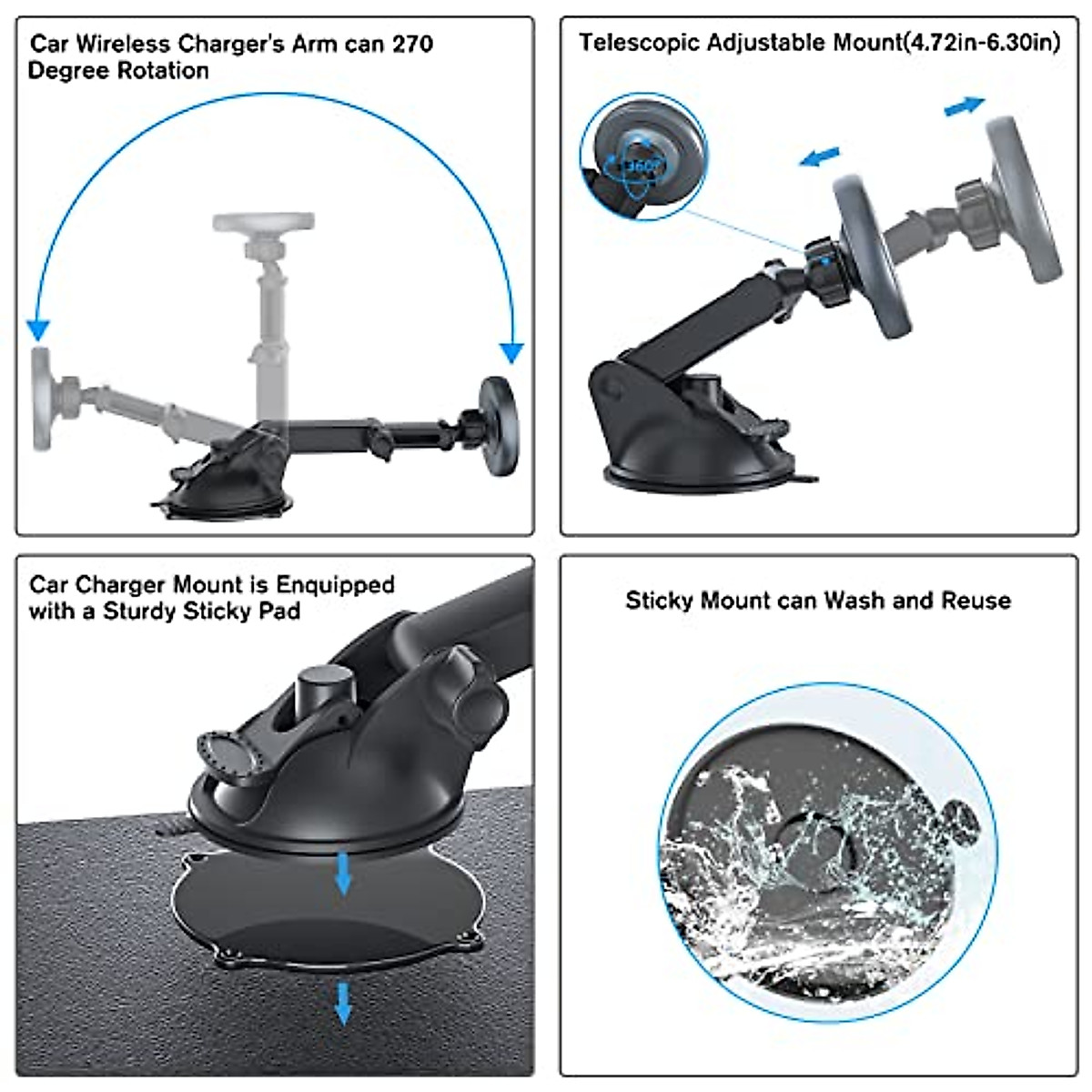 Car Wireless Charger's Arm can 270 Degree Rotation

Telescopic Adjustable Mount(4.72in-6.30in)

360°

Car Charger Mount is Enquipped with a Sturdy Sticky Pad

Sticky Mount can Wash and Reuse