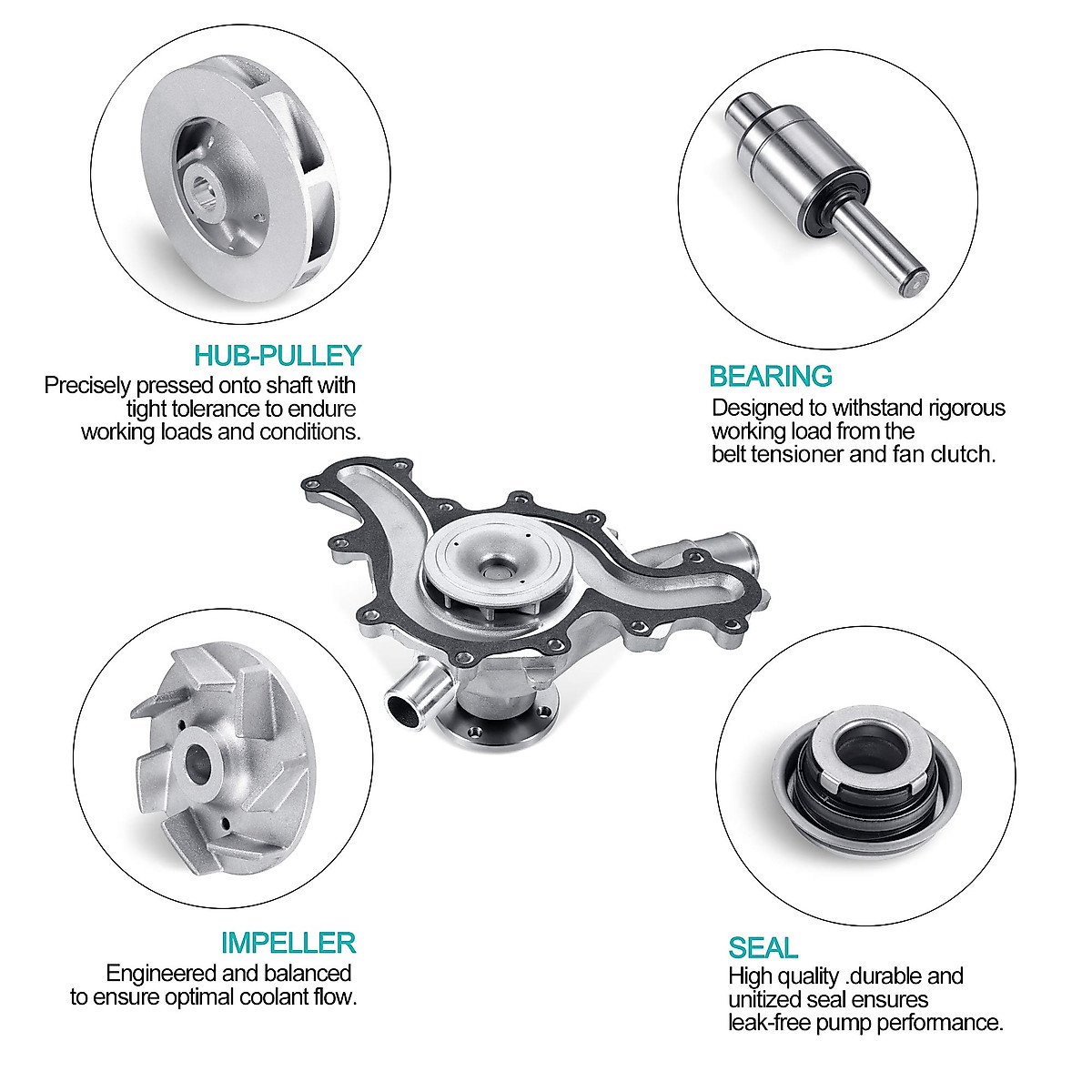 HUB-PULLEY
Precisely pressed onto shaft with tight tolerance to endure working loads and conditions.

BEARING
Designed to withstand rigorous working load from the belt tensioner and fan clutch.

IMPELLER
Engineered and balanced to ensure optimal coolant flow.

SEAL
High quality .durable and unitized seal ensures leak-free pump performance.