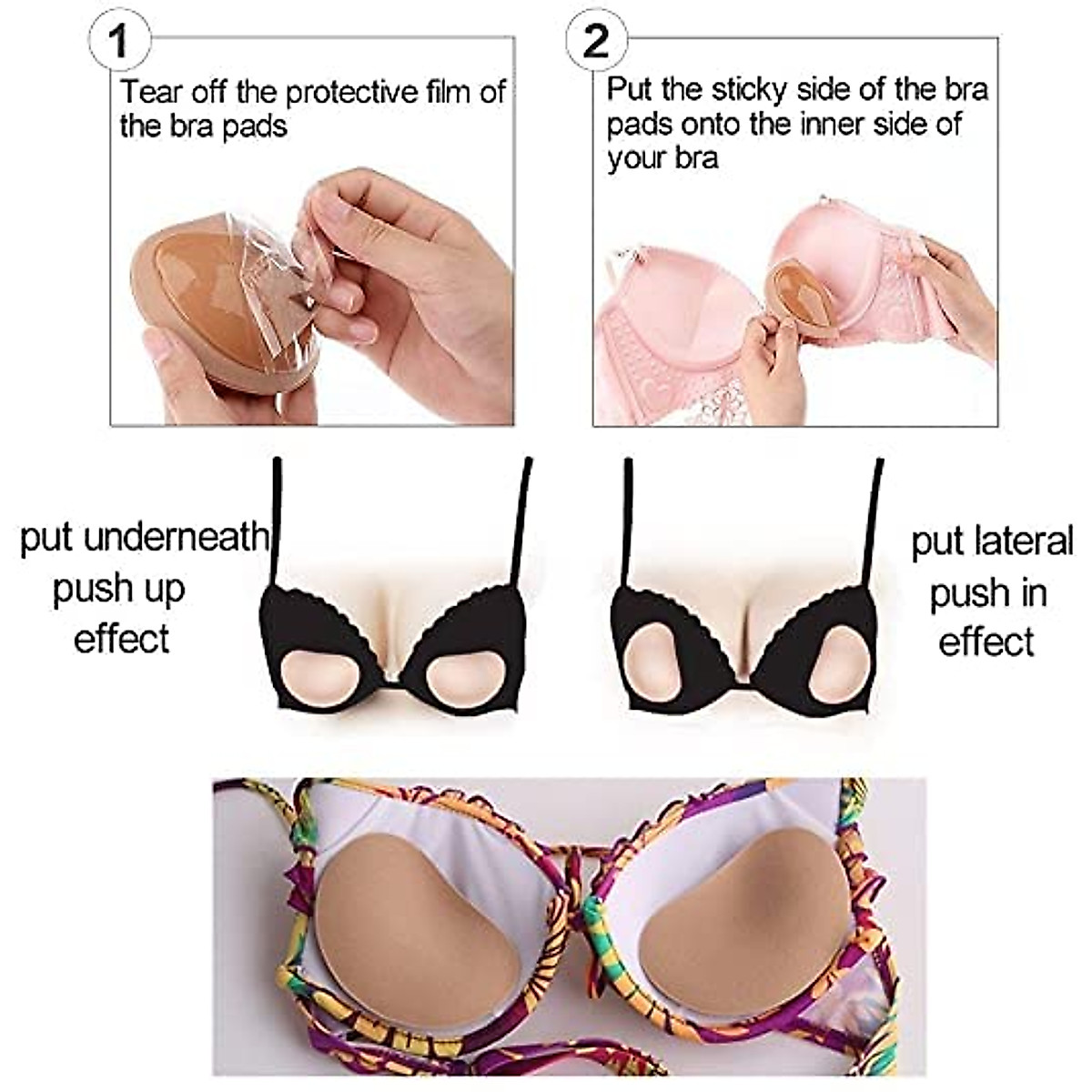 1

Tear off the protective film of the bra pads

2

Put the sticky side of the bra pads onto the inner side of your bra

put underneath push up effect

put lateral push in effect