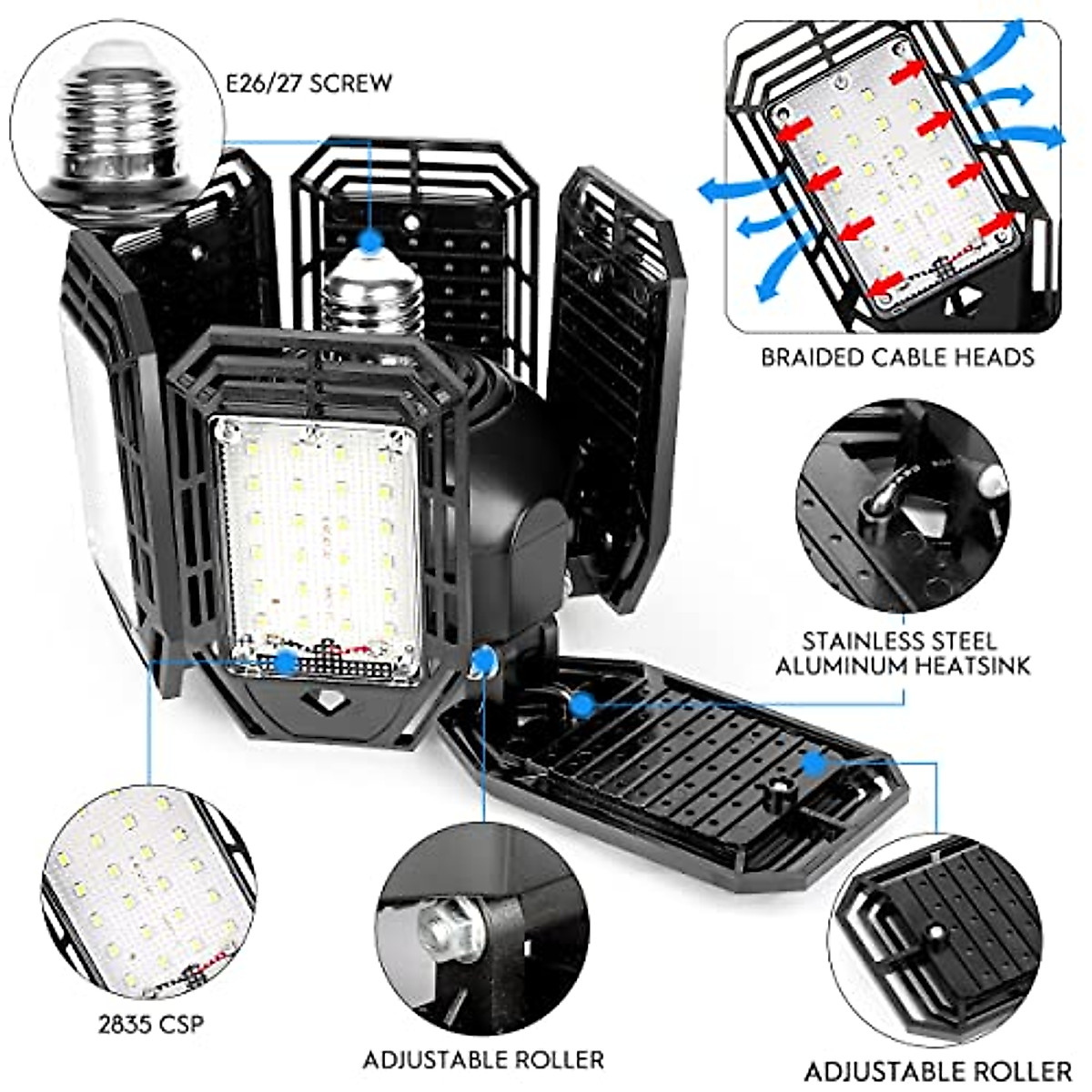 E26/27 SCREW

BRAIDED CABLE HEADS

STAINLESS STEEL
ALUMINUM HEATSINK

2835 CSP

ADJUSTABLE ROLLER

ADJUSTABLE ROLLER