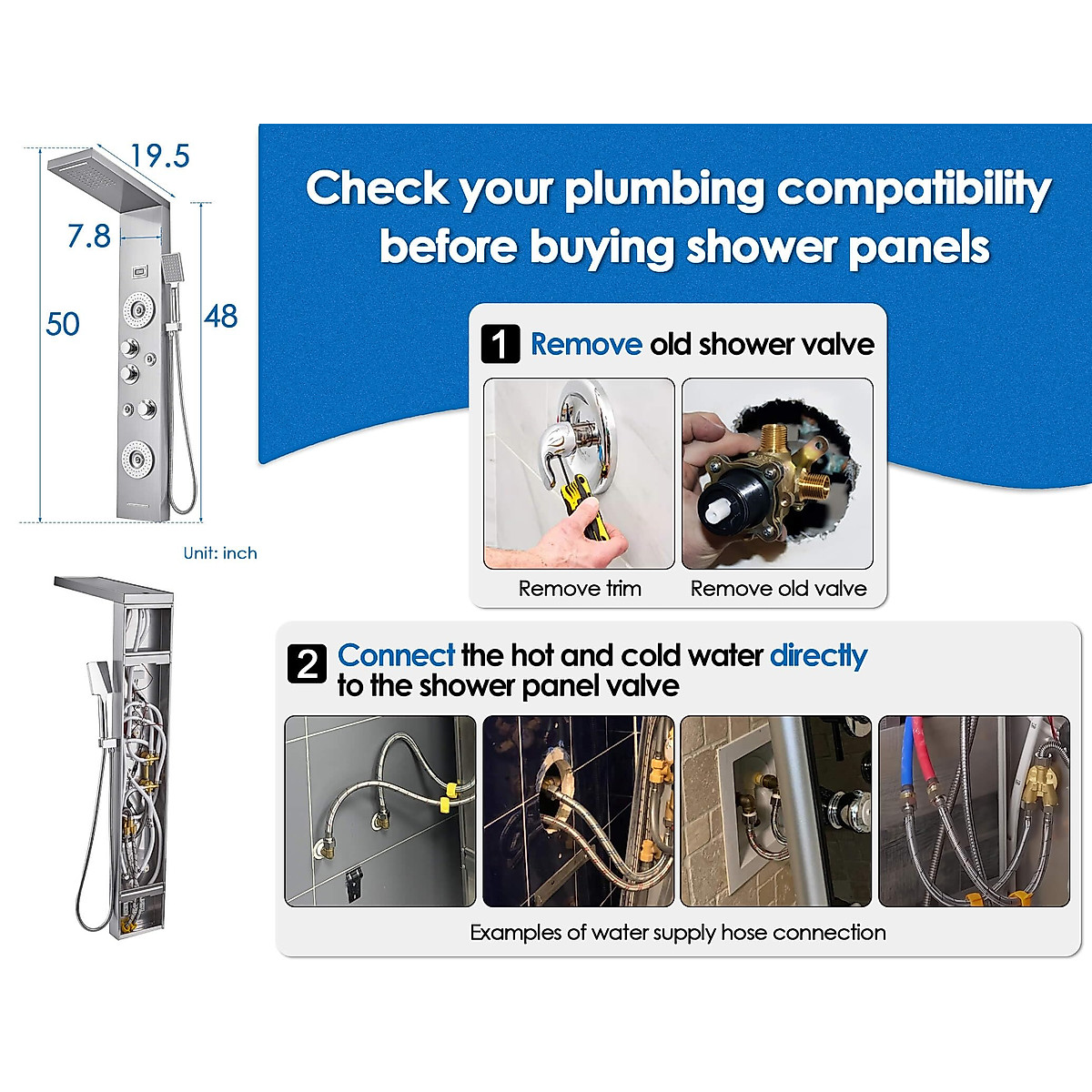 19.5

7.8

50

48

Unit: inch

Check your plumbing compatibility before buying shower panels

1 Remove old shower valve

Remove trim

Remove old valve

2 Connect the hot and cold water directly to the shower panel valve

Examples of water supply hose connection