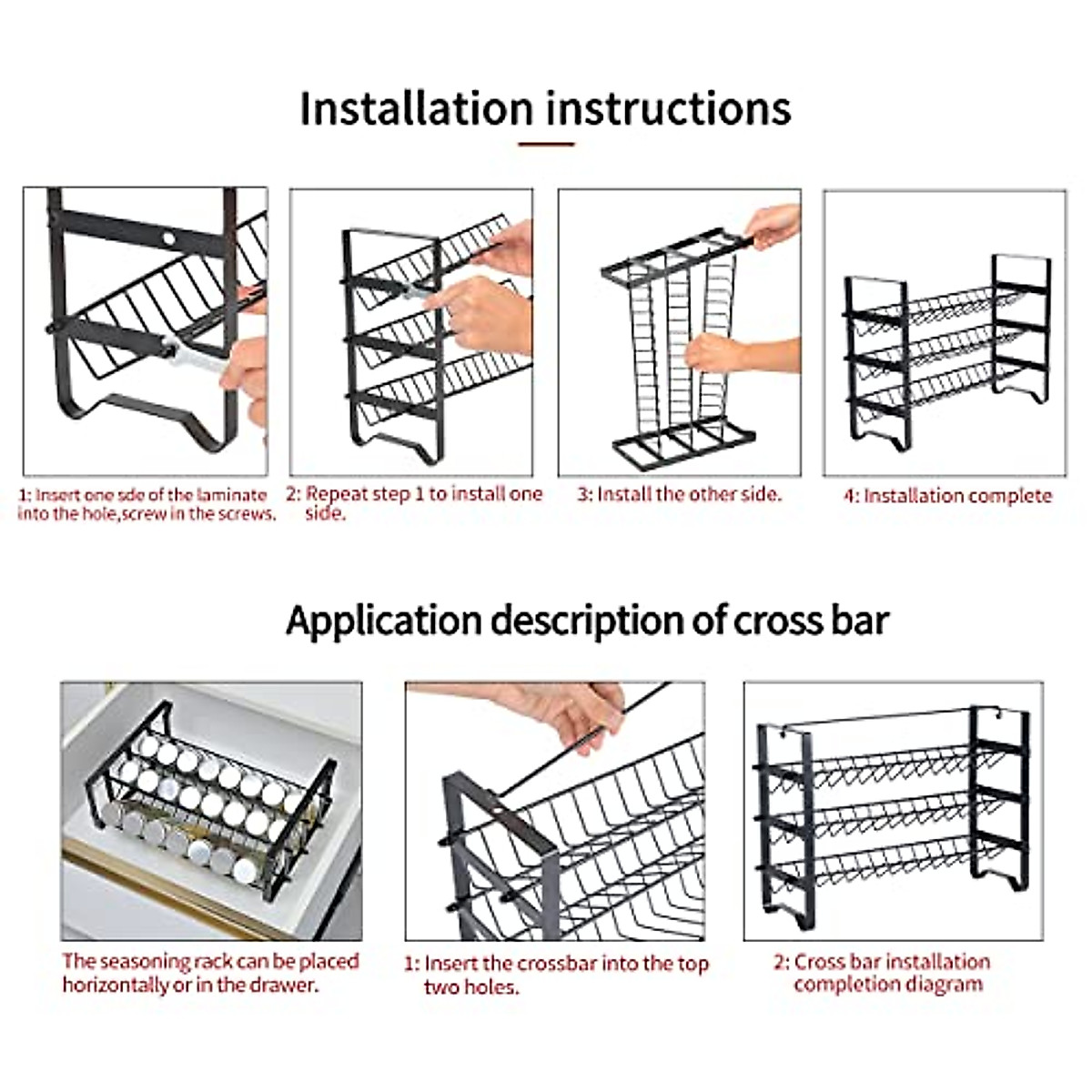 Installation instructions

1: Insert one sde of the laminate into the hole,screw in the screws.

2: Repeat step 1 to install one side.

3: Install the other side.

4: Installation complete

Application description of cross bar

The seasoning rack can be placed horizontally or in the drawer.

1: Insert the crossbar into the top two holes.

2: Cross bar installation completion diagram