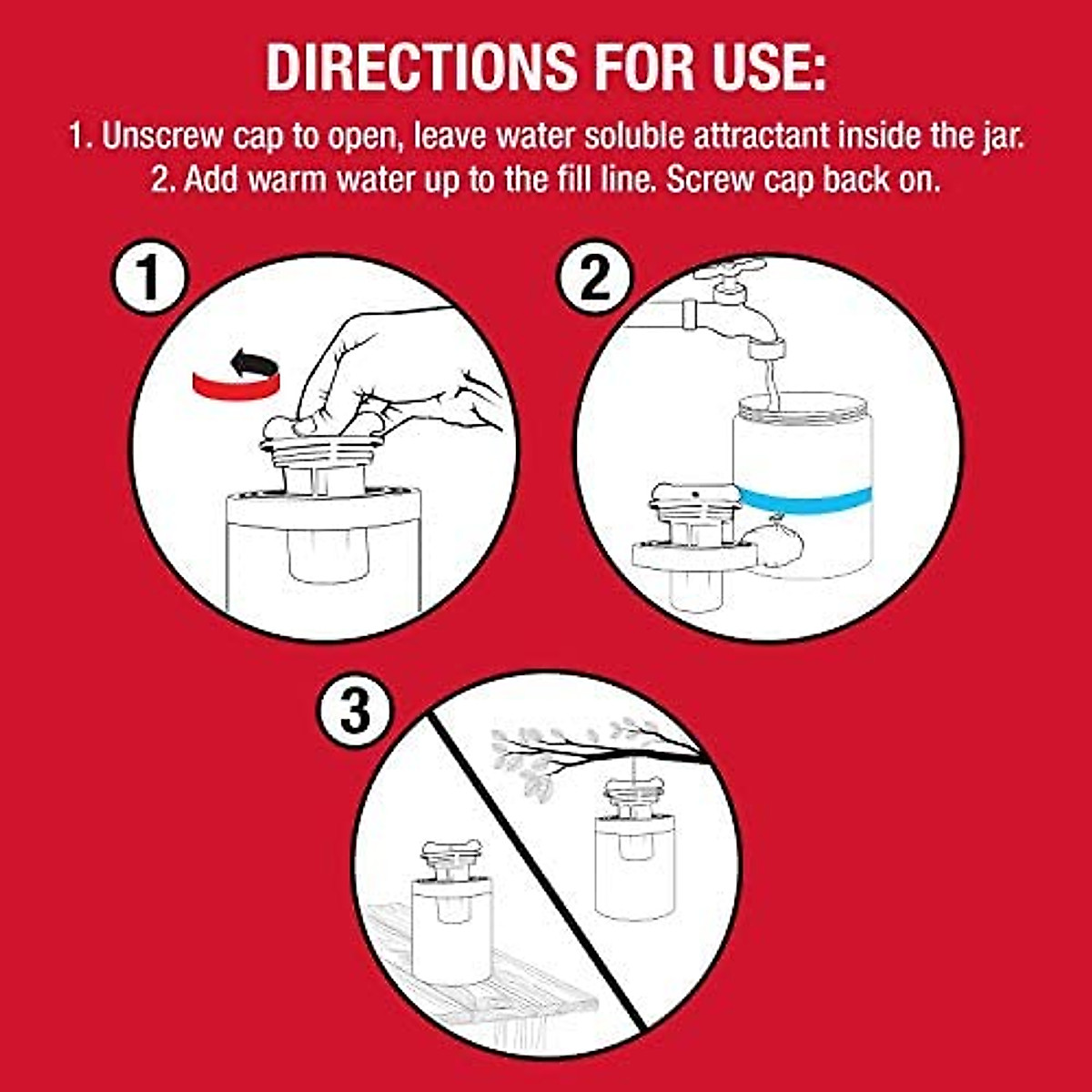 DIRECTIONS FOR USE:

1. Unscrew cap to open, leave water soluble attractant inside the jar.
2. Add warm water up to the fill line. Screw cap back on.

1

2

3