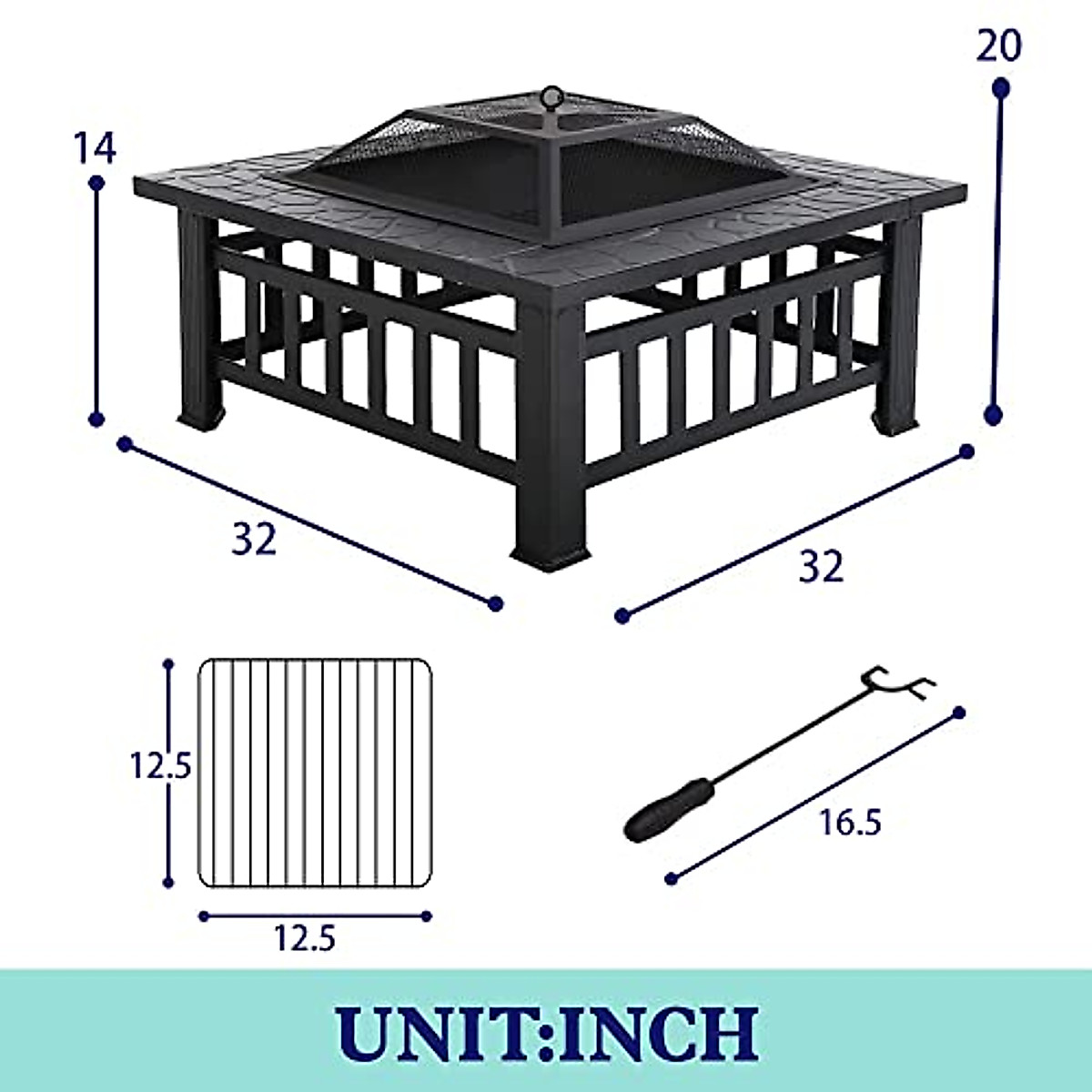 14

20

32

32

12.5

12.5

16.5

UNIT:INCH