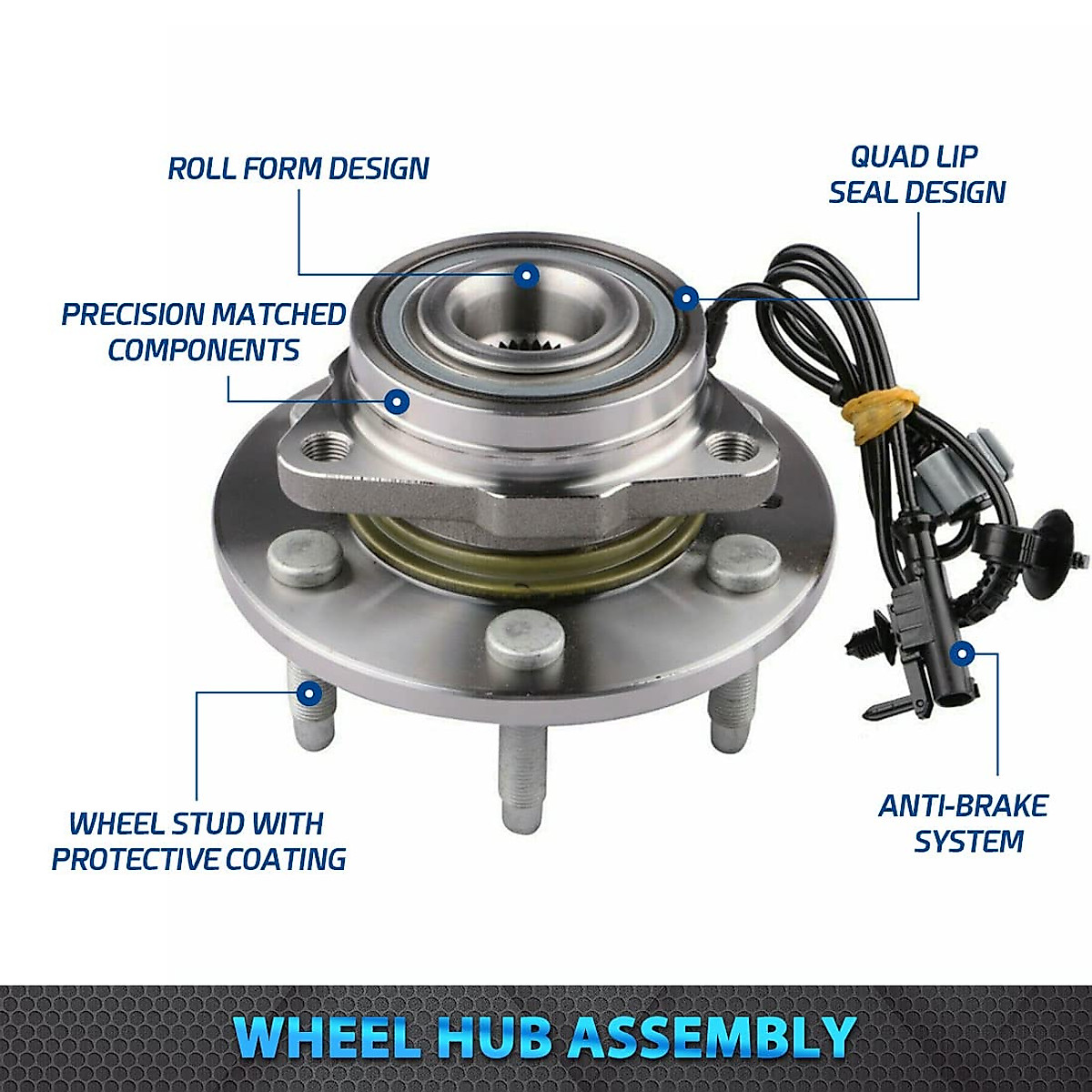 ROLL FORM DESIGN

QUAD LIP SEAL DESIGN

PRECISION MATCHED COMPONENTS

WHEEL STUD WITH PROTECTIVE COATING

ANTI-BRAKE SYSTEM

WHEEL HUB ASSEMBLY