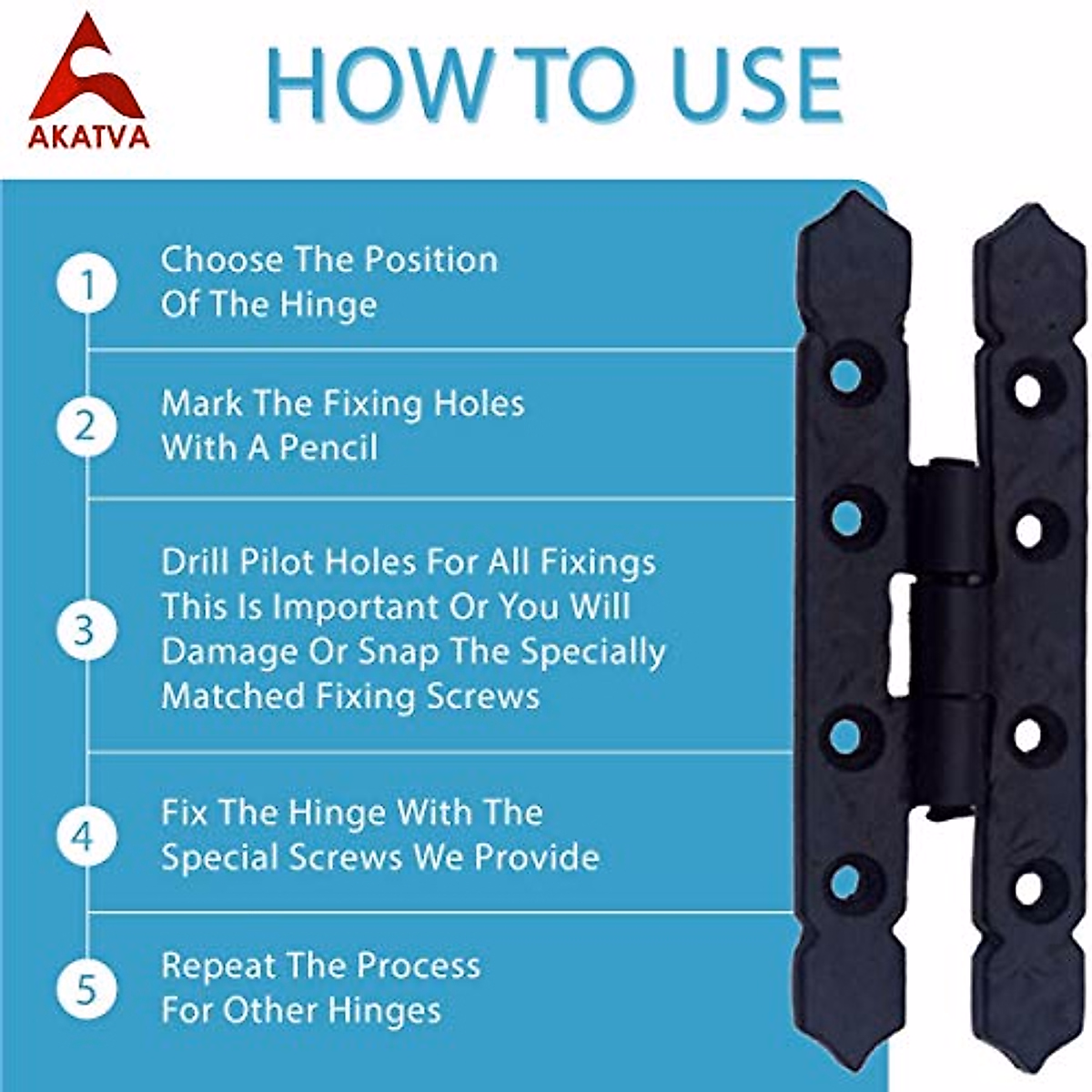 AKATVA

HOW TO USE

1 Choose The Position Of The Hinge

2 Mark The Fixing Holes With A Pencil

3 Drill Pilot Holes For All Fixings This Is Important Or You Will Damage Or Snap The Specially Matched Fixing Screws

4 Fix The Hinge With The Special Screws We Provide

5 Repeat The Process For Other Hinges