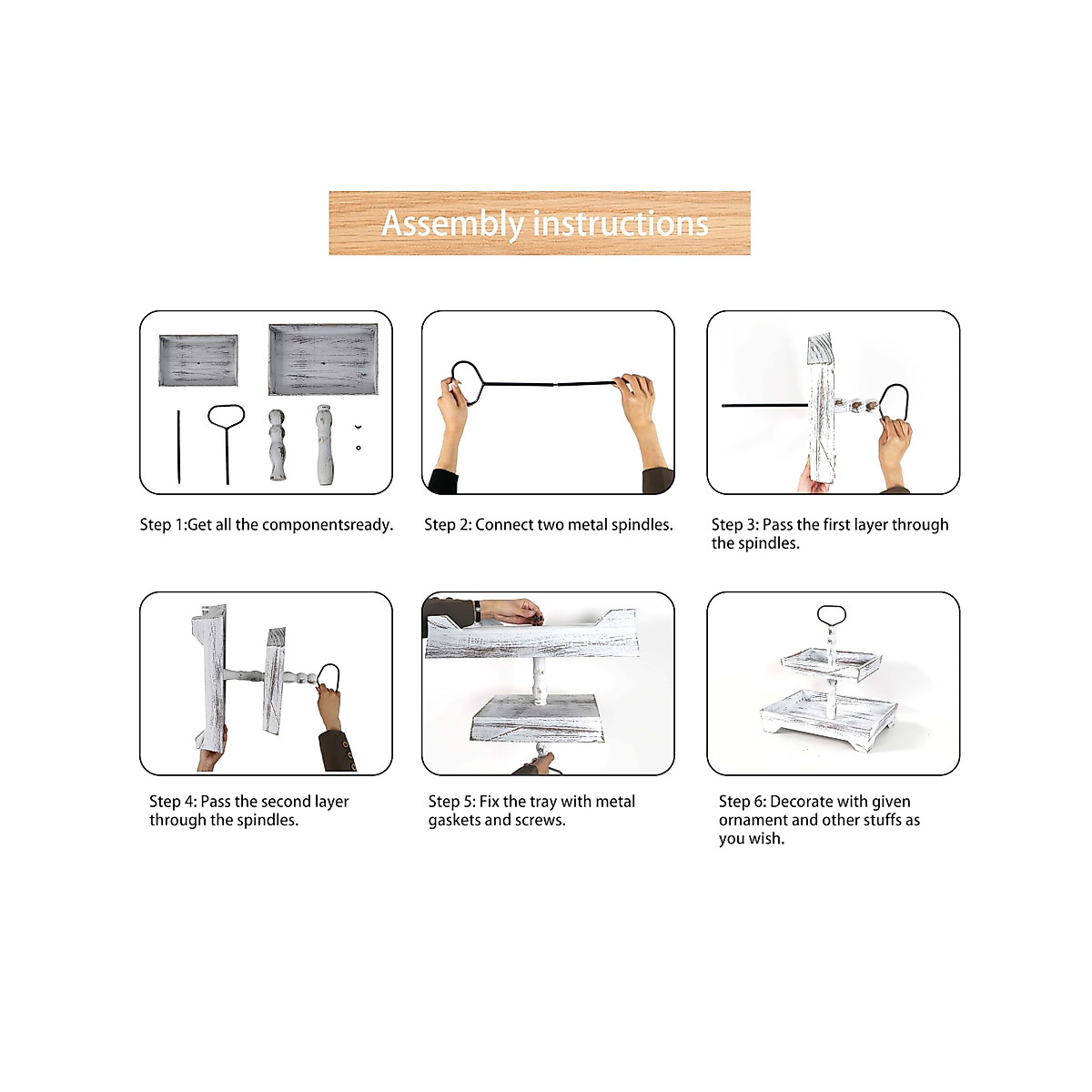 Assembly instructions

Step 1:Get all the componentsready.

Step 2: Connect two metal spindles.

Step 3: Pass the first layer through the spindles.

Step 4: Pass the second layer through the spindles.

Step 5: Fix the tray with metal gaskets and screws.

Step 6: Decorate with given ornament and other stuffs as you wish.