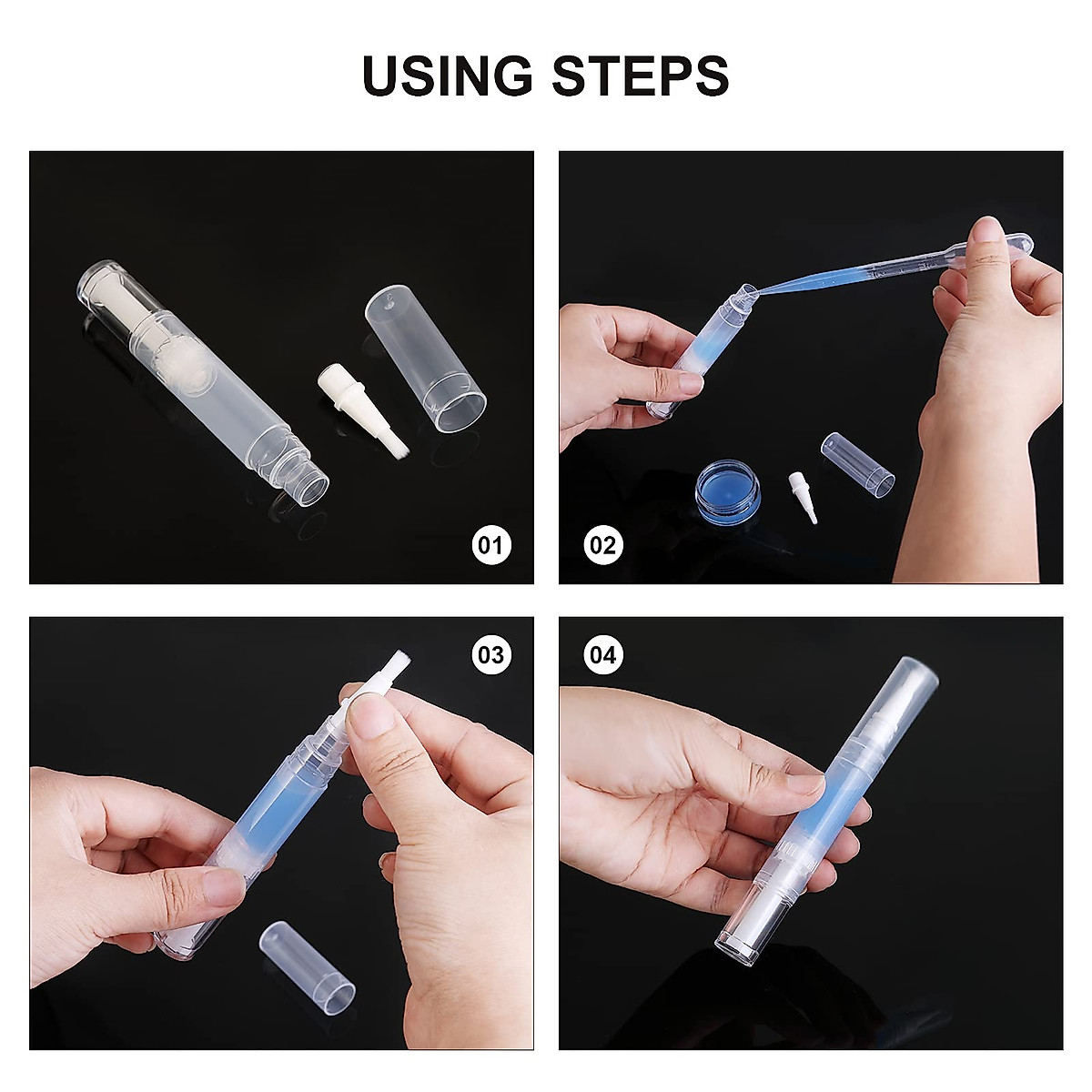 USING STEPS

01

02

03

04