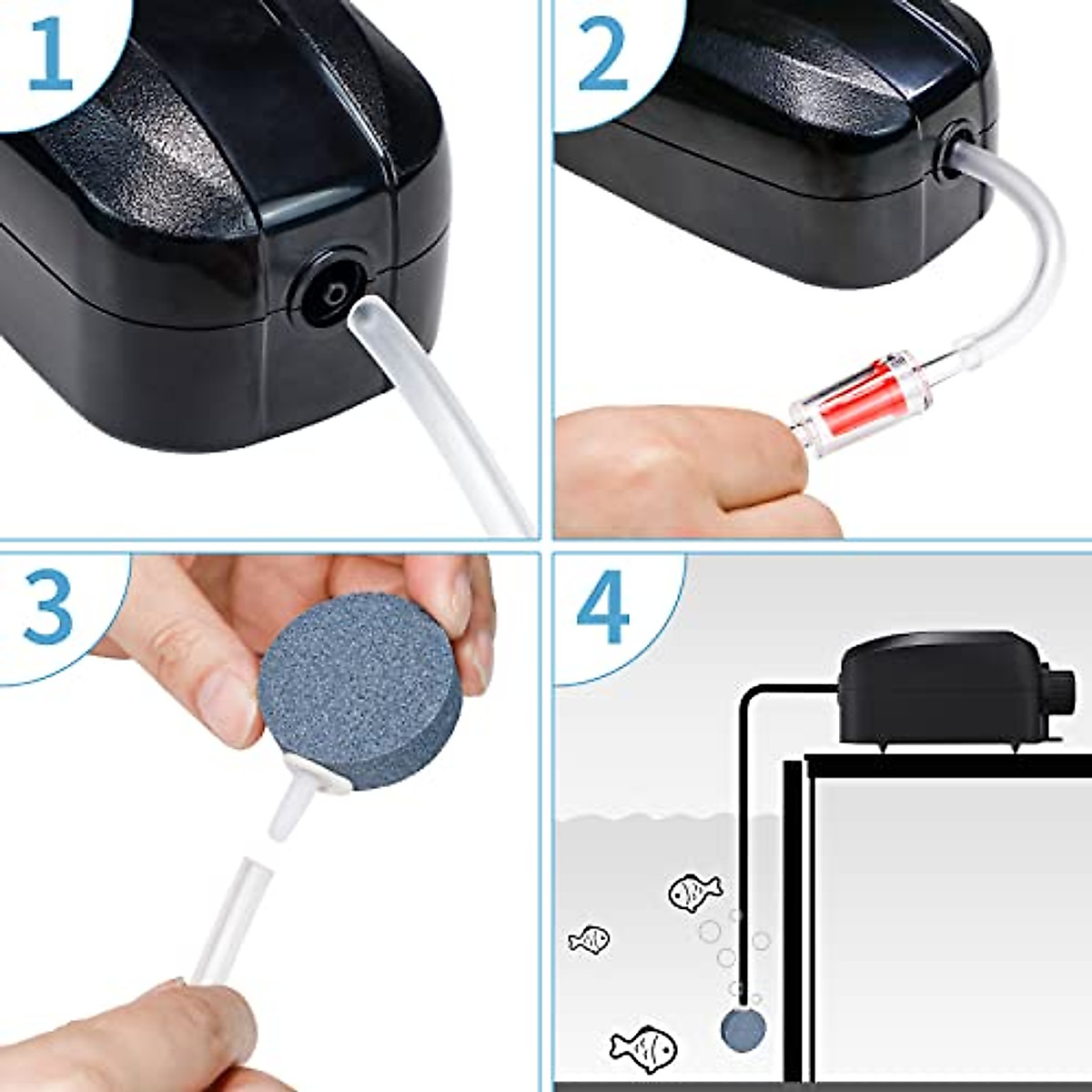 1

2

3

4