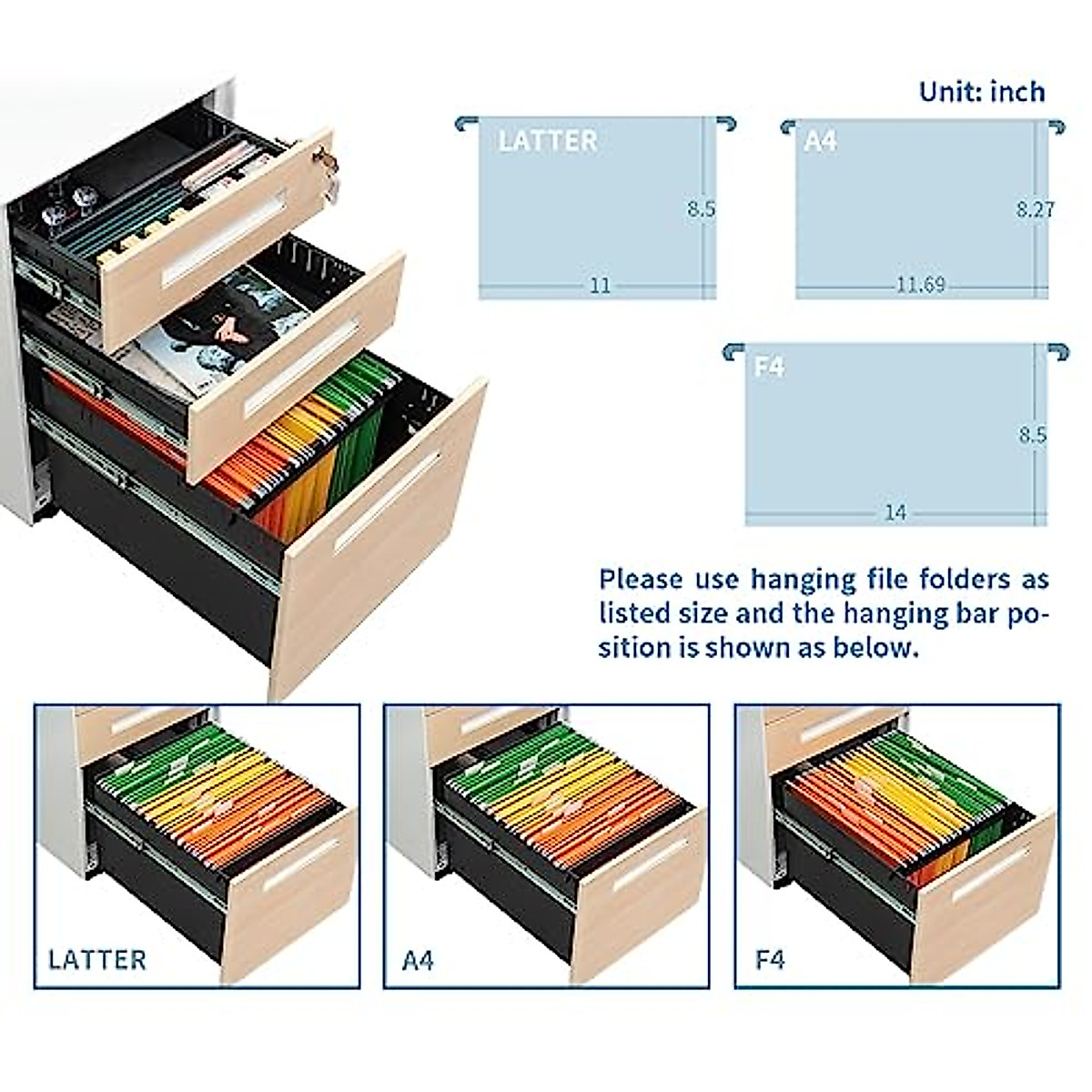 Unit: inch

LATTER

8.5

11

A4

8.27

11.69

F4

8.5

14

Please use hanging file folders as listed size and the hanging bar position is shown as below.

LATTER

A4

F4