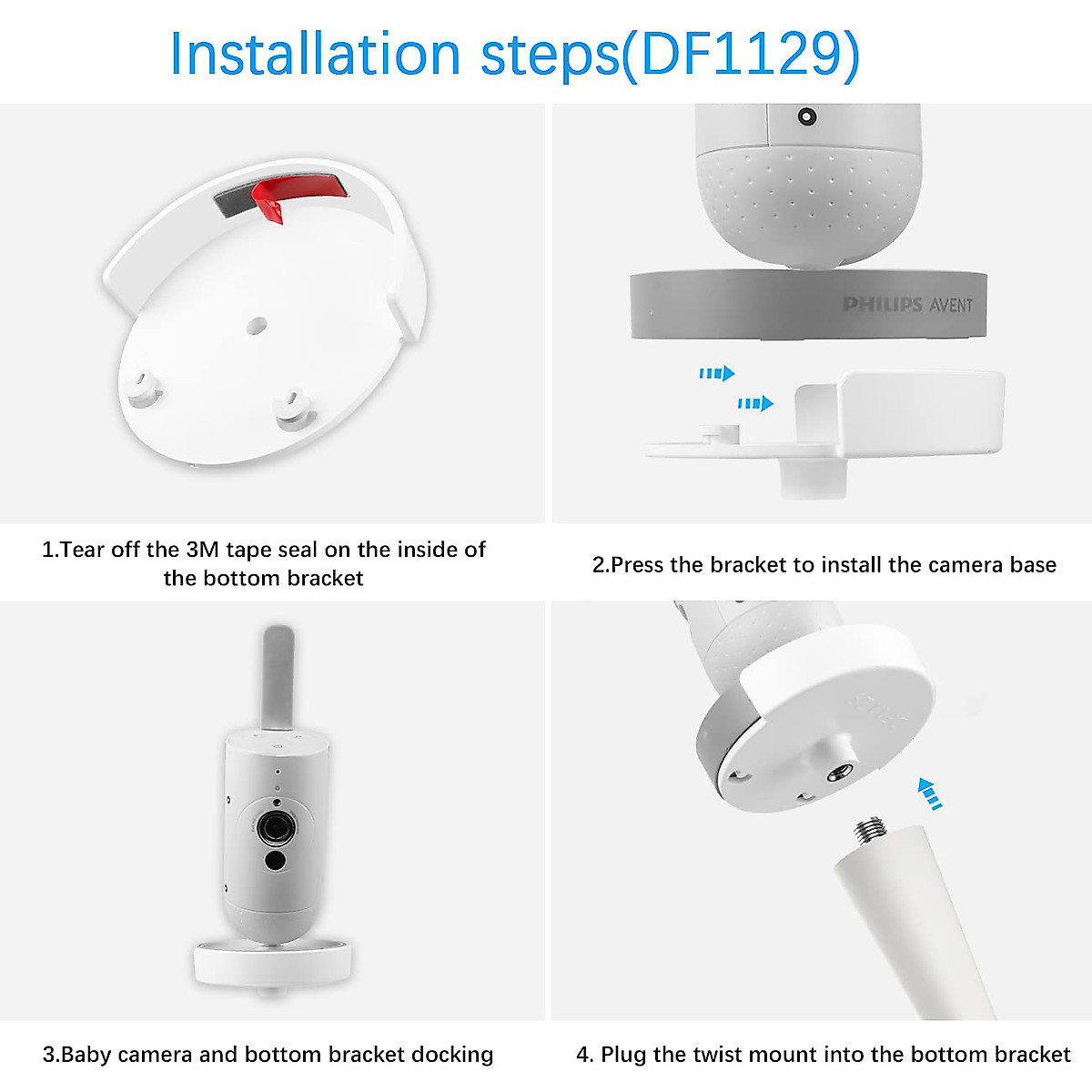 Installation steps(DF1129)

PHILIPS AVENT

1.Tear off the 3M tape seal on the inside of the bottom bracket

2.Press the bracket to install the camera base

3.Baby camera and bottom bracket docking

4. Plug the twist mount into the bottom bracket