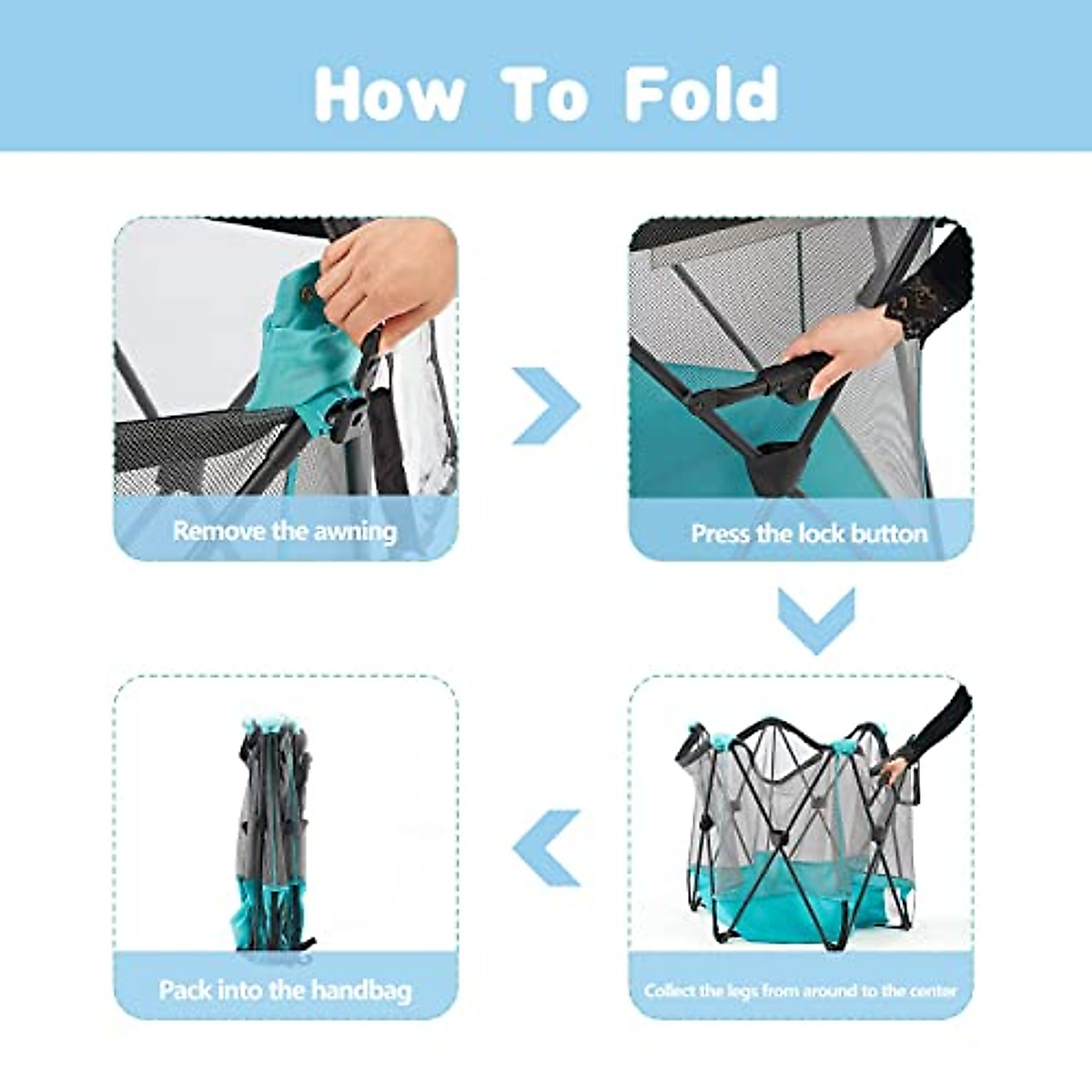 How To Fold

Remove the awning

Press the lock button

Collect the legs from around to the center

Pack into the handbag