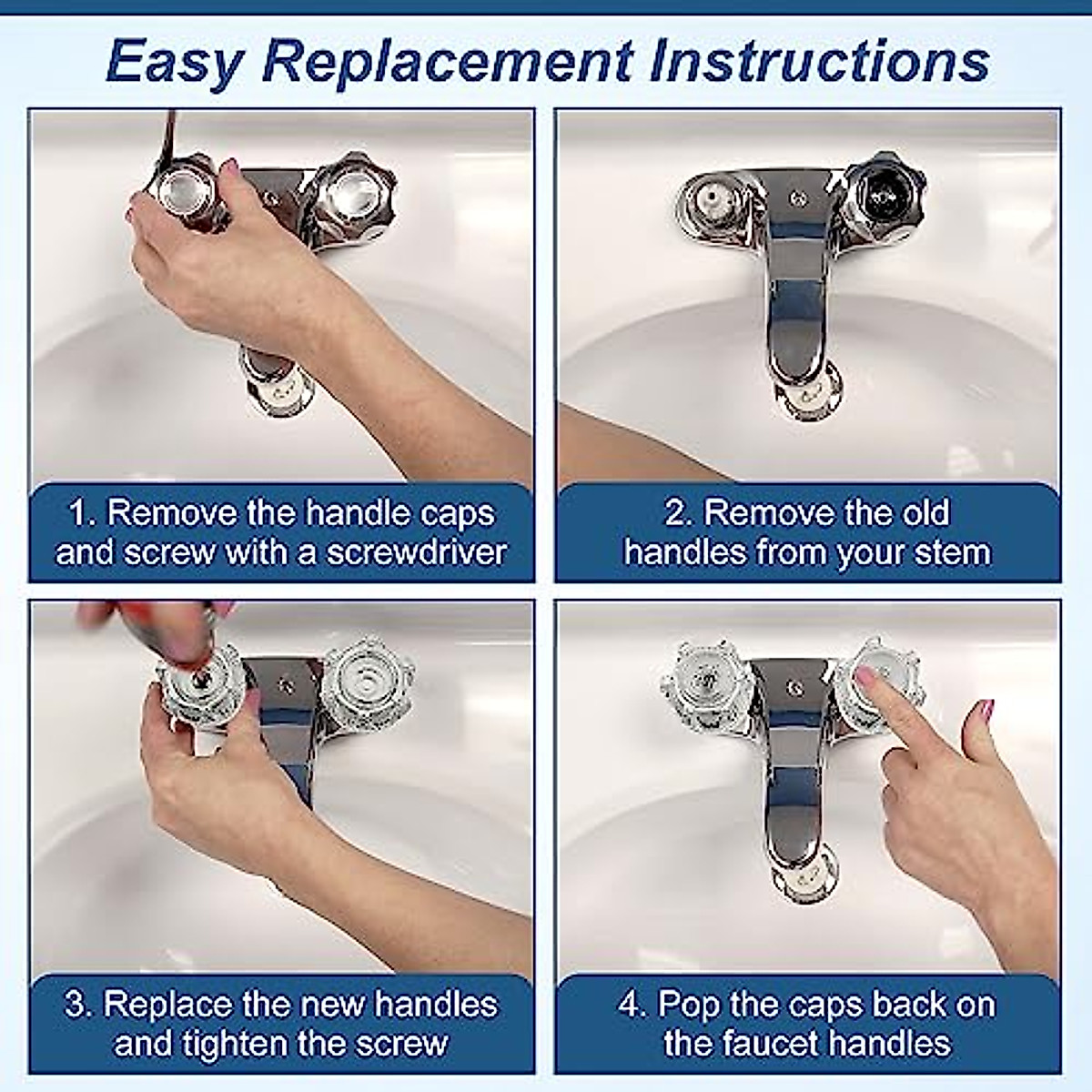 Easy Replacement Instructions

1. Remove the handle caps and screw with a screwdriver

2. Remove the old handles from your stem

3. Replace the new handles and tighten the screw

4. Pop the caps back on the faucet handles