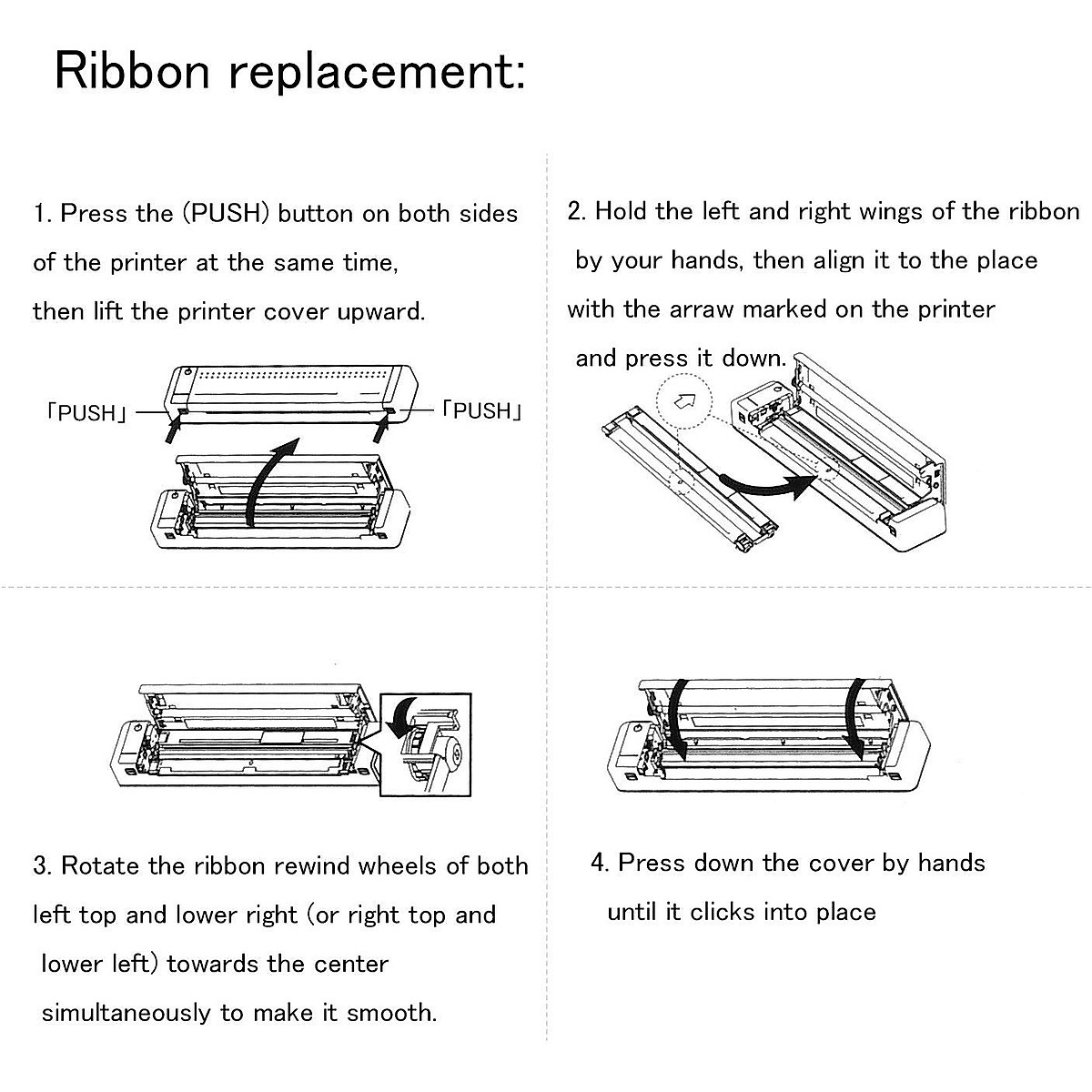 Ribbon replacement:

1. Press the (PUSH) button on both sides of the printer at the same time, then lift the printer cover upward.

「PUSH」

「PUSH」

2. Hold the left and right wings of the ribbon by your hands, then align it to the place with the arraw marked on the printer and press it down.

3. Rotate the ribbon rewind wheels of both left top and lower right (or right top and lower left) towards the center simultaneously to make it smooth.

4. Press down the cover by hands until it clicks into place