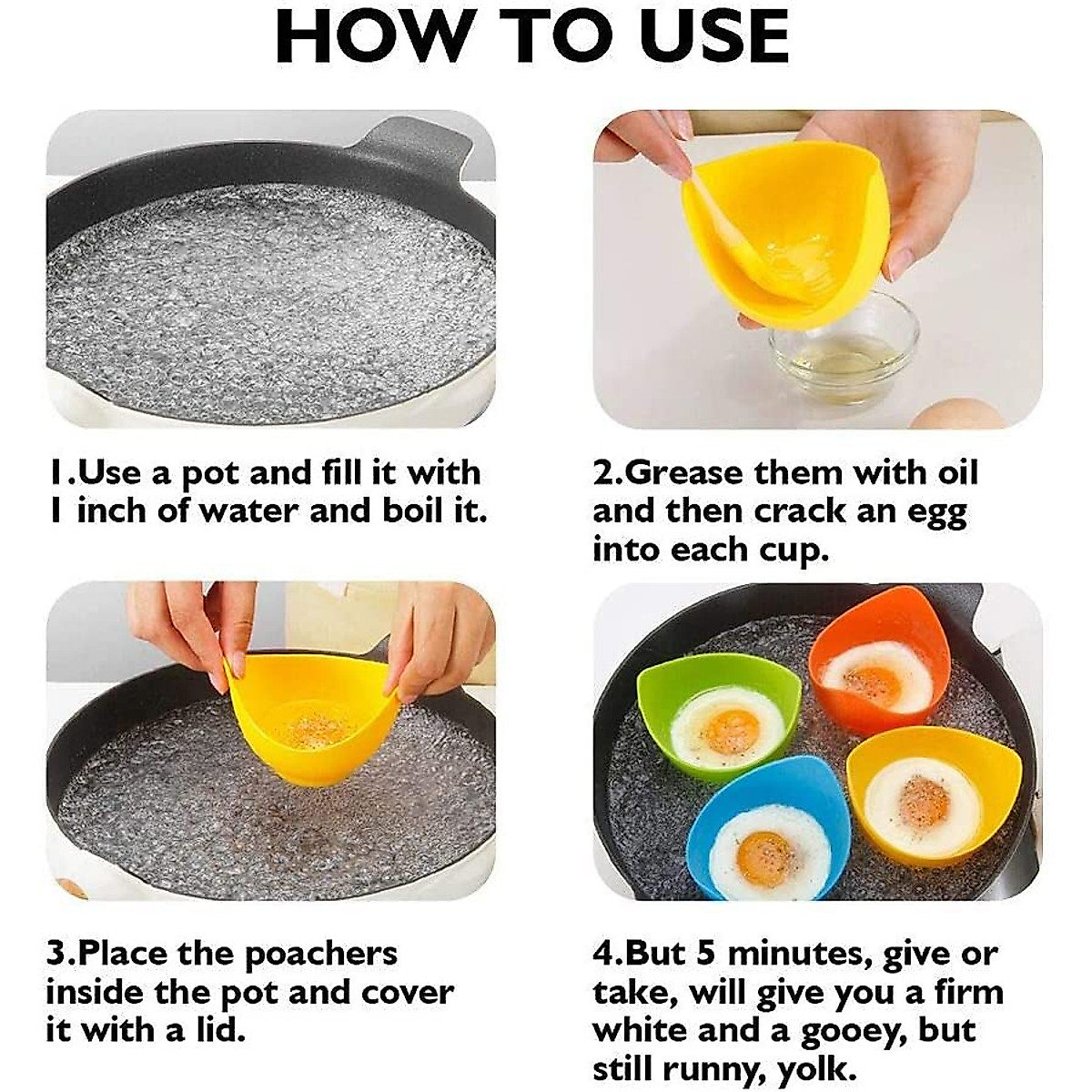 HOW TO USE

1.Use a pot and fill it with 1 inch of water and boil it.

2.Grease them with oil and then crack an egg into each cup.

3.Place the poachers inside the pot and cover it with a lid.

4.But 5 minutes, give or take, will give you a firm white and a gooey, but still runny, yolk.