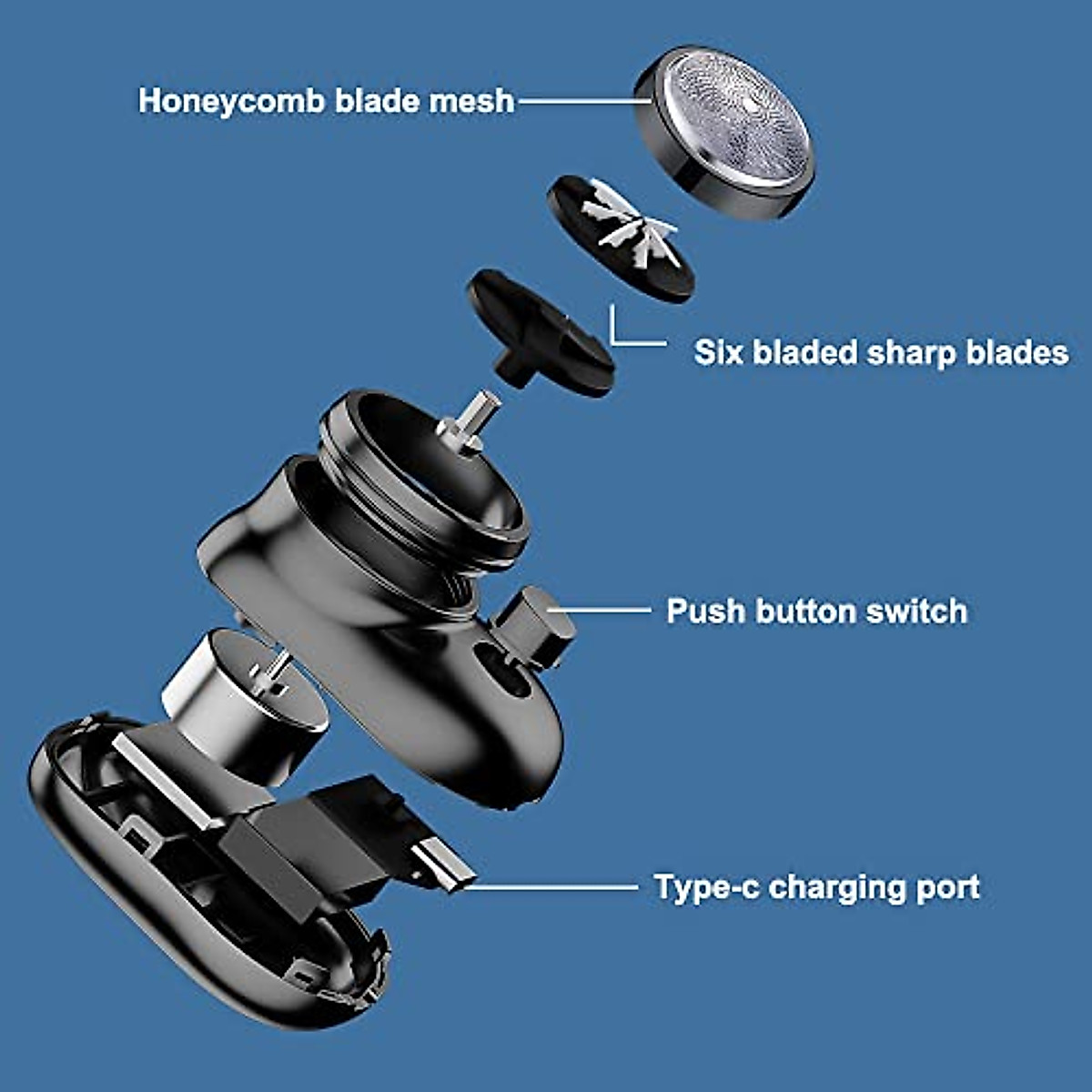 Honeycomb blade mesh

Six bladed sharp blades

Push button switch

Type-c charging port