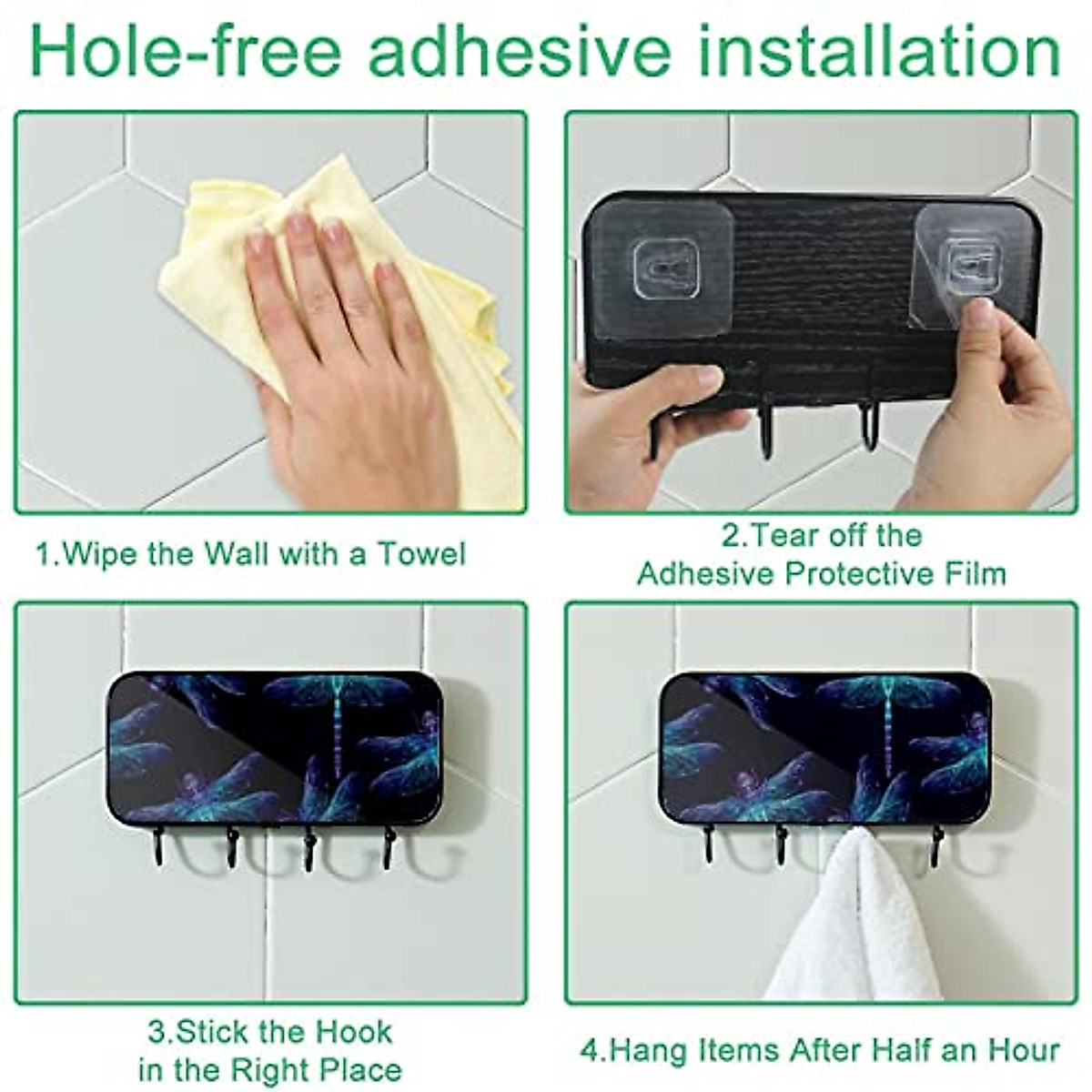 Hole-free adhesive installation

1.Wipe the Wall with a Towel

2.Tear off the Adhesive Protective Film

3.Stick the Hook in the Right Place

4.Hang Items After Half an Hour