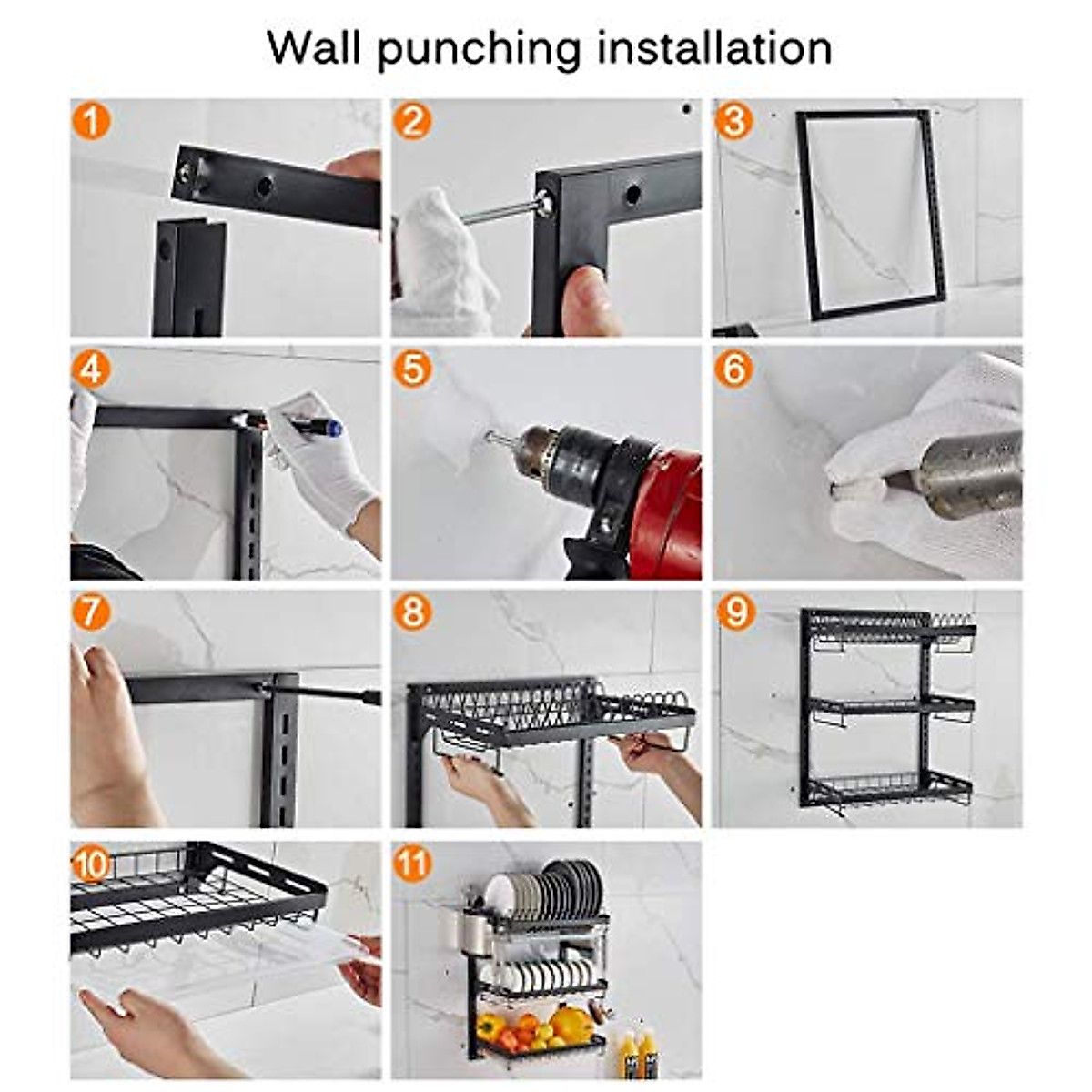 Wall punching installation

1

2

3

4

5

6

7

8

9

10

11