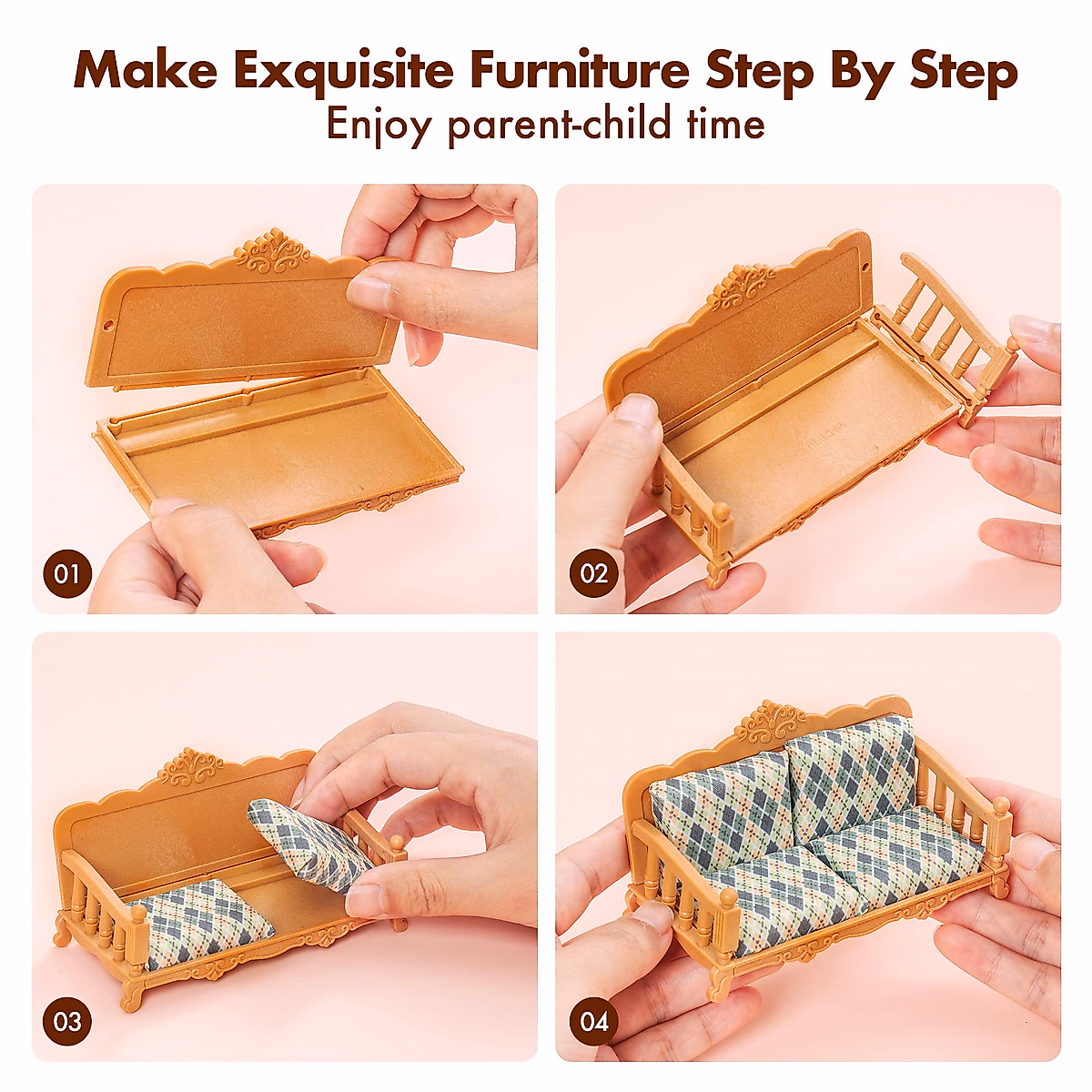 Make Exquisite Furniture Step By Step
Enjoy parent-child time

01

02

03

04