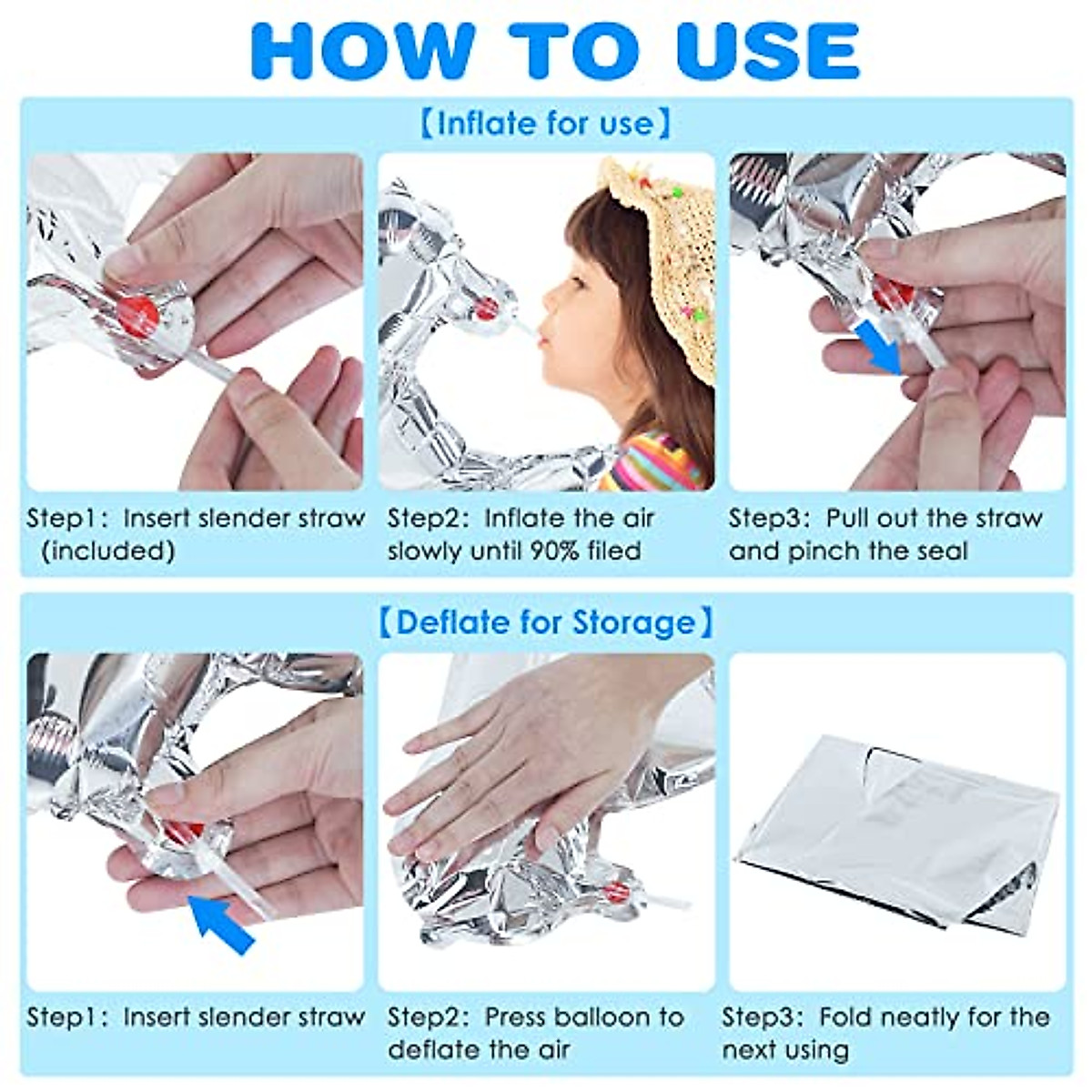 HOW TO USE

【Inflate for use】

Step1: Insert slender straw (included)

Step2: Inflate the air slowly until 90% filed

Step3: Pull out the straw and pinch the seal

【Deflate for Storage】

Step1: Insert slender straw

Step2: Press balloon to deflate the air

Step3: Fold neatly for the next using