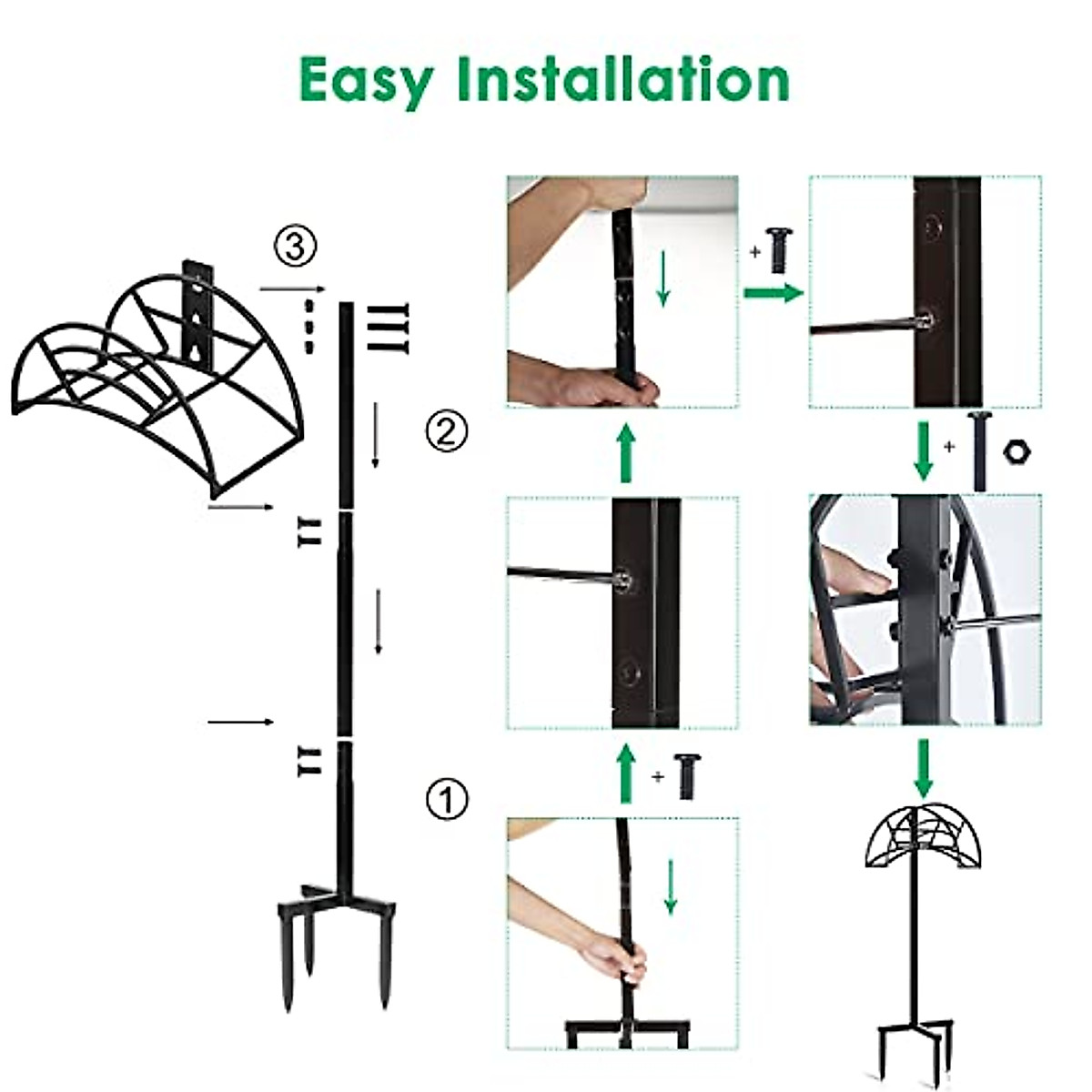 Easy Installation

③

②

①

+

+

+