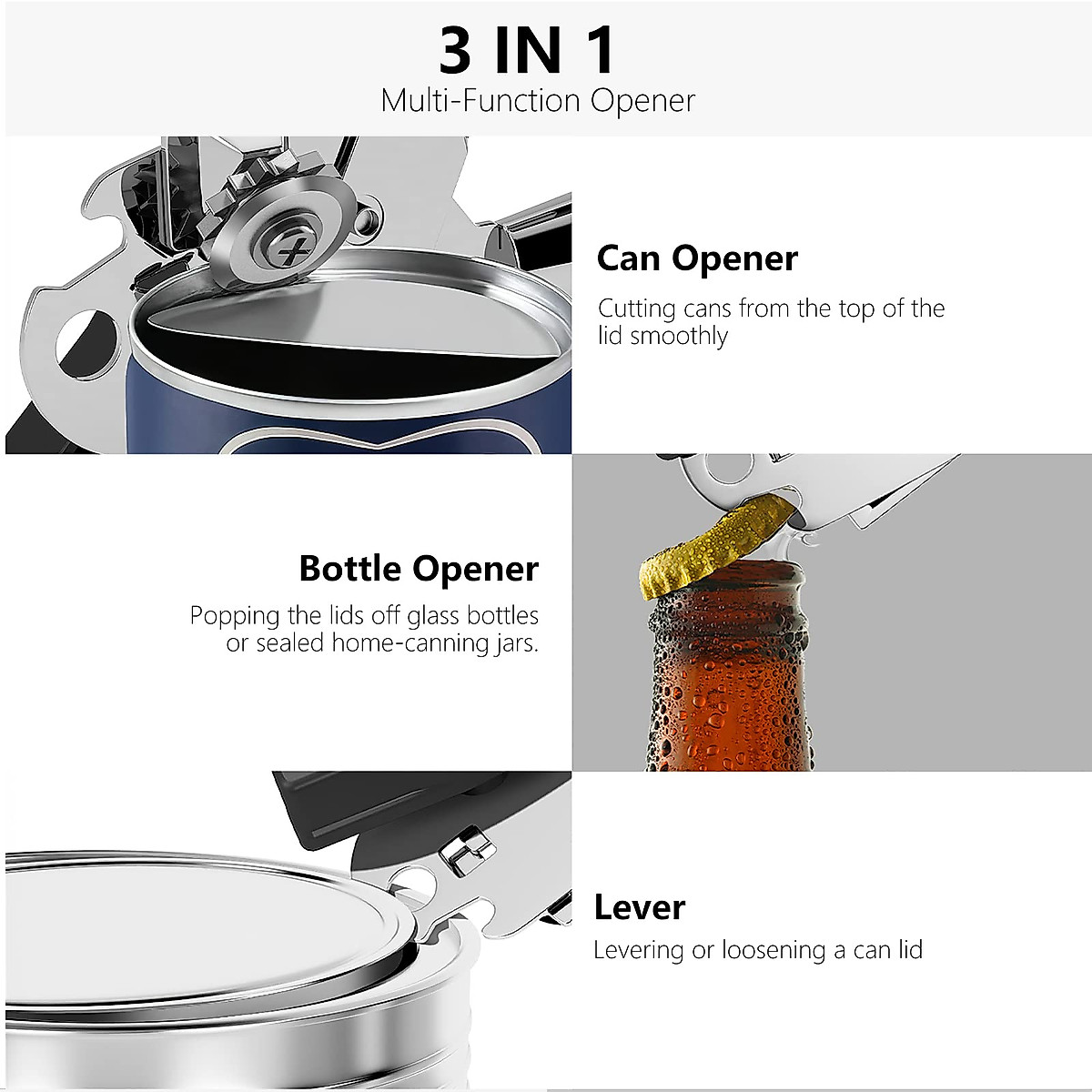 3 IN 1
Multi-Function Opener

Can Opener
Cutting cans from the top of the lid smoothly

Bottle Opener
Popping the lids off glass bottles or sealed home-canning jars.

Lever
Levering or loosening a can lid