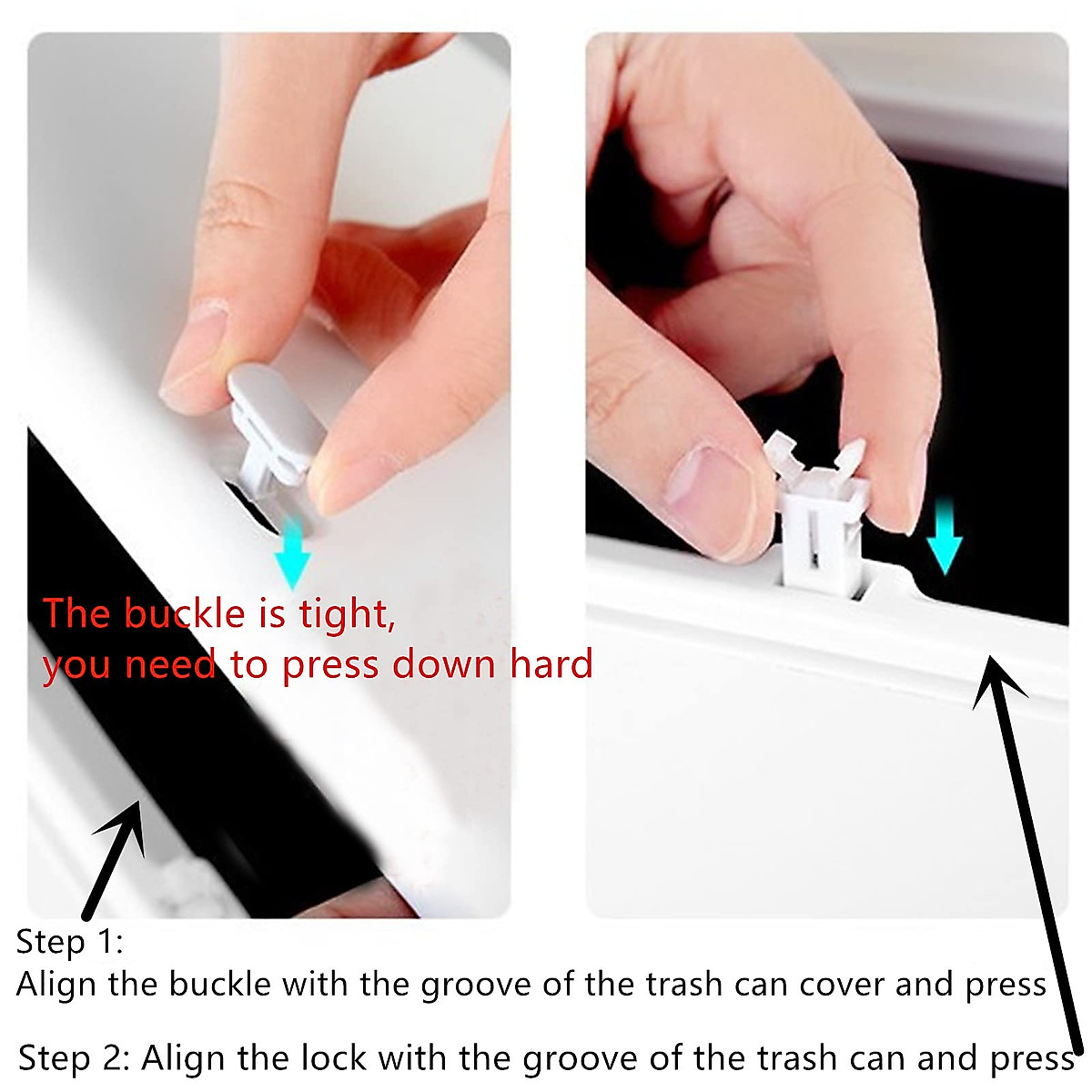 The buckle is tight,
you need to press down hard

Step 1:
Align the buckle with the groove of the trash can cover and press

Step 2: Align the lock with the groove of the trash can and press