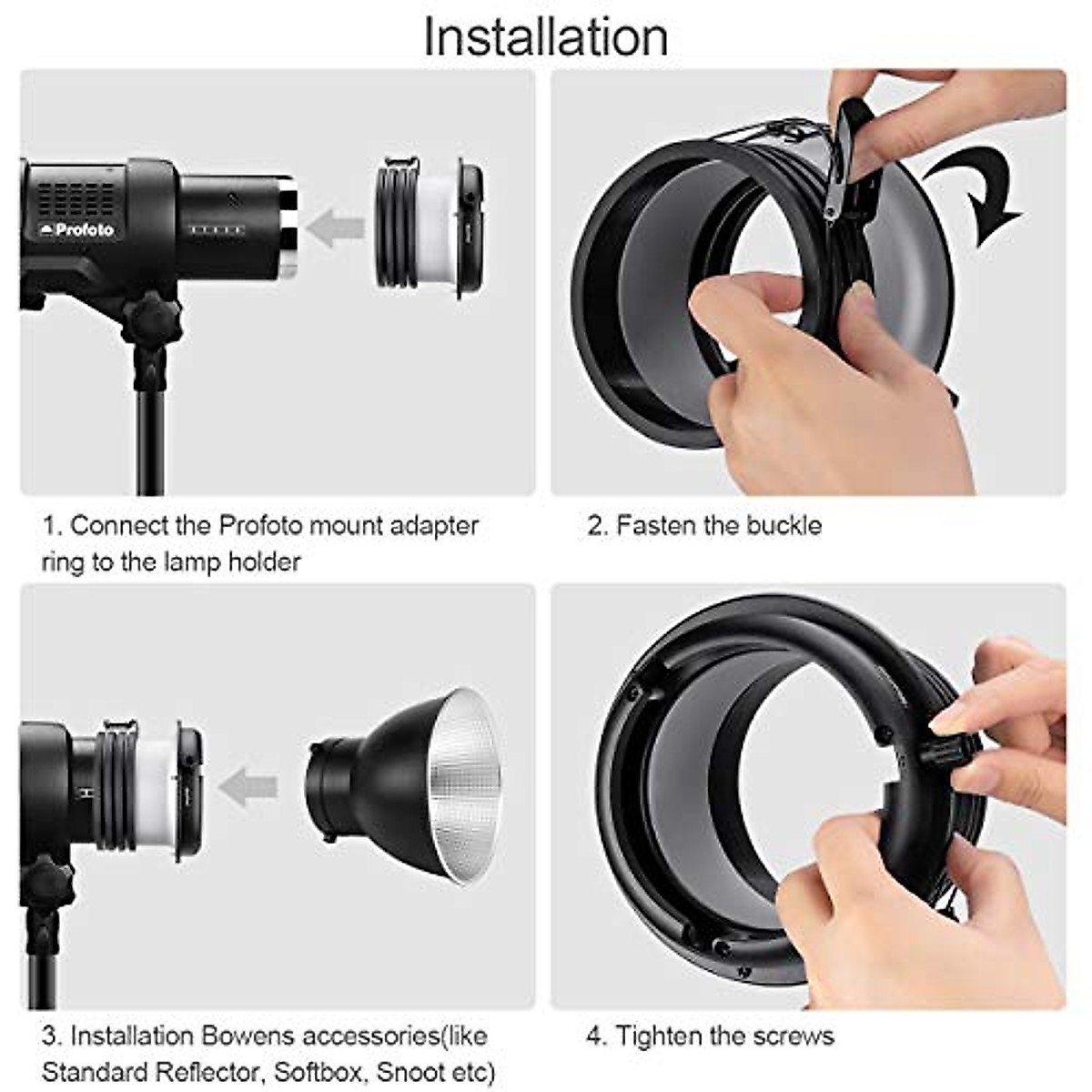 Installation

Profoto

1. Connect the Profoto mount adapter ring to the lamp holder

2. Fasten the buckle

3. Installation Bowens accessories(like Standard Reflector, Softbox, Snoot etc)

4. Tighten the screws