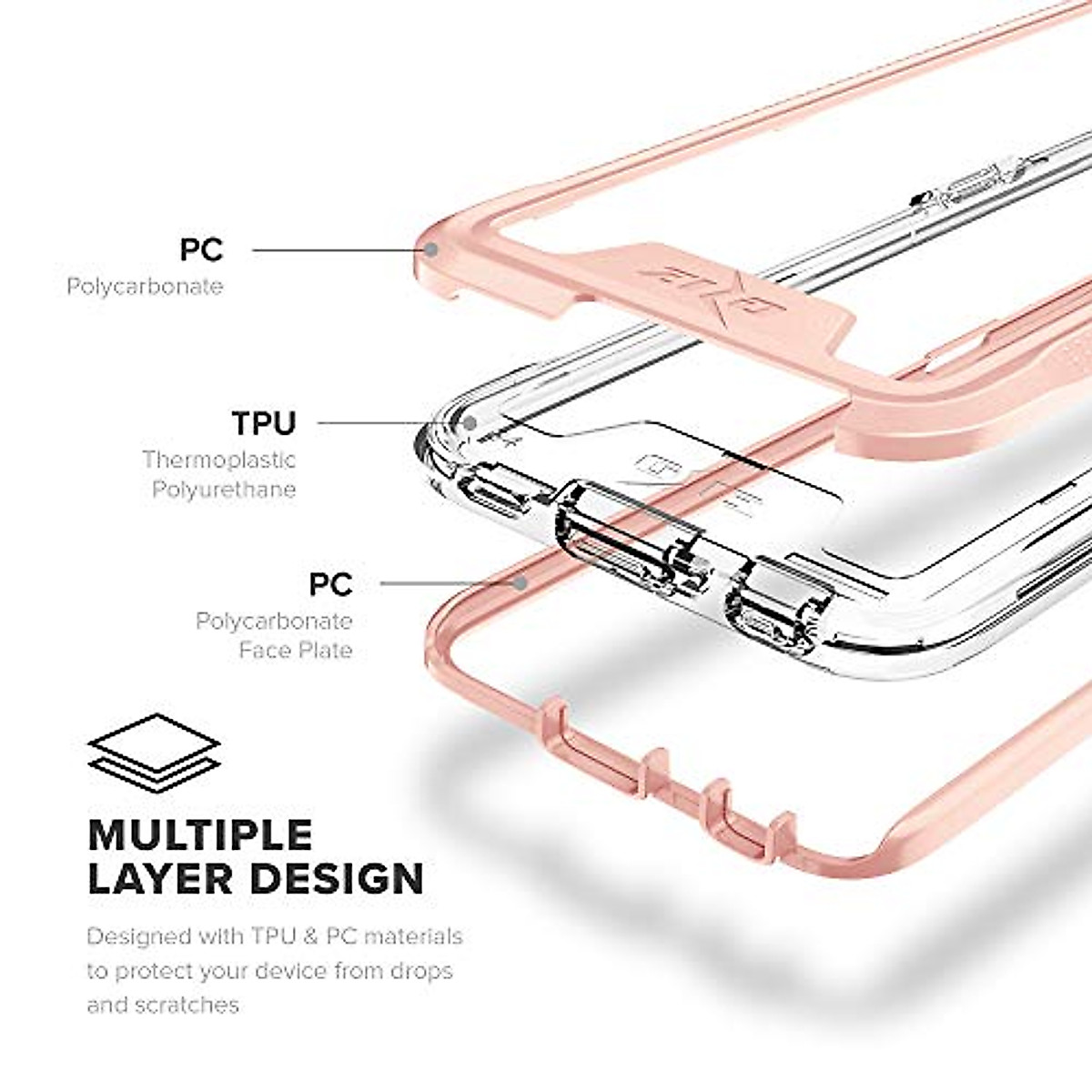 PC
Polycarbonate

TPU
Thermoplastic
Polyurethane

PC
Polycarbonate
Face Plate

MULTIPLE
LAYER DESIGN

Designed with TPU & PC materials to protect your device from drops and scratches