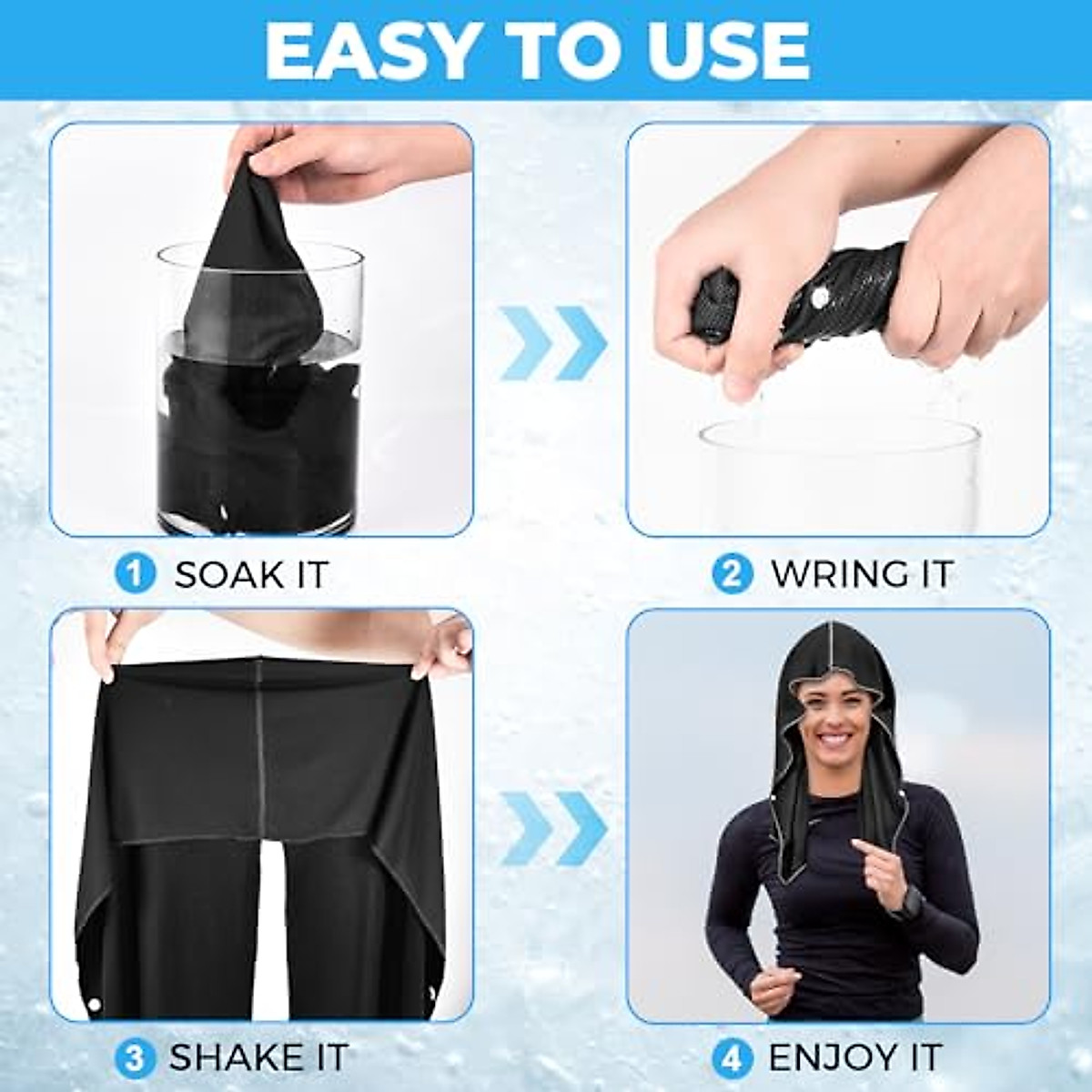 EASY TO USE

1 SOAK IT

2 WRING IT

3 SHAKE IT

4 ENJOY IT