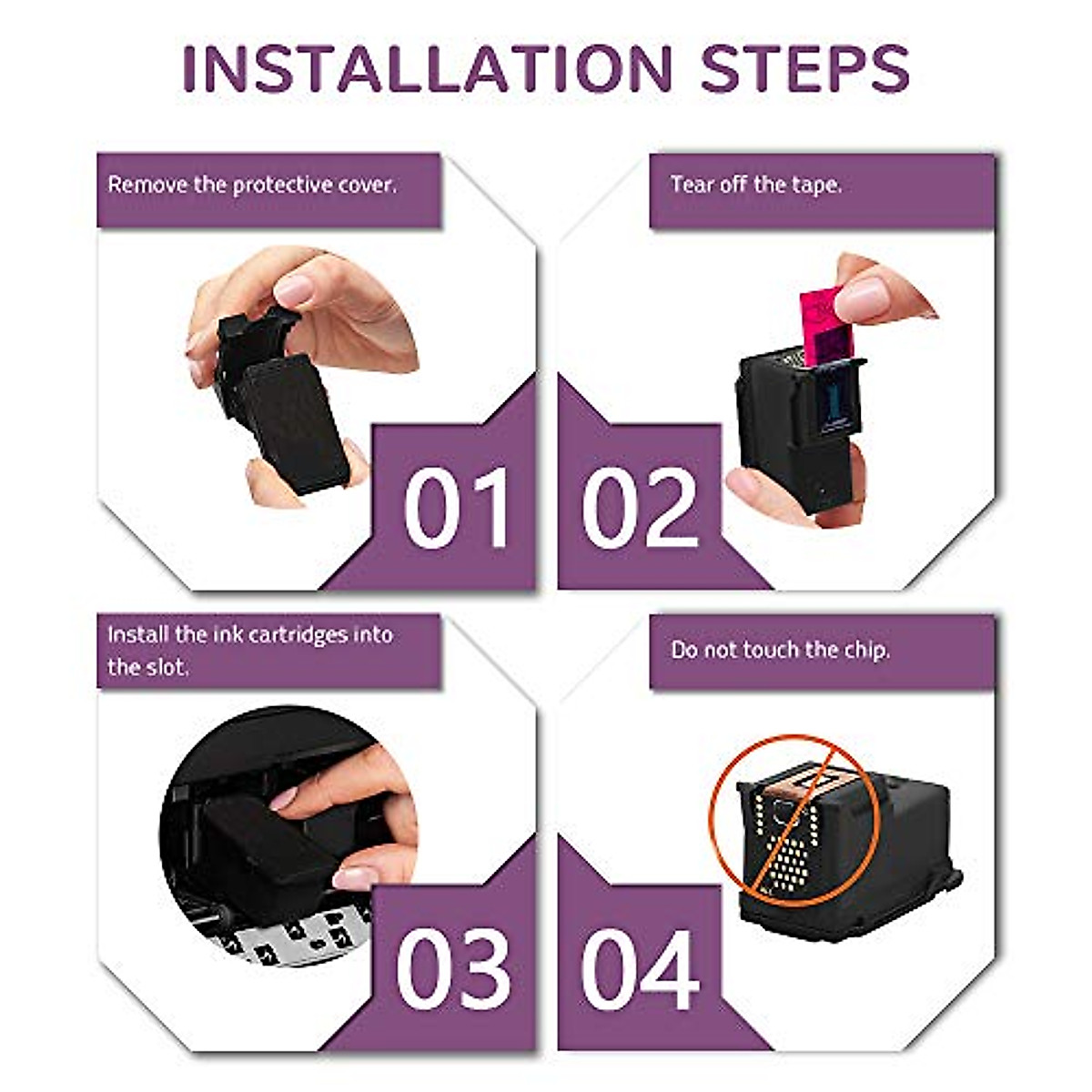 INSTALLATION STEPS

Remove the protective cover.

01

Tear off the tape.

02

Install the ink cartridges into the slot.

03

Do not touch the chip.

04