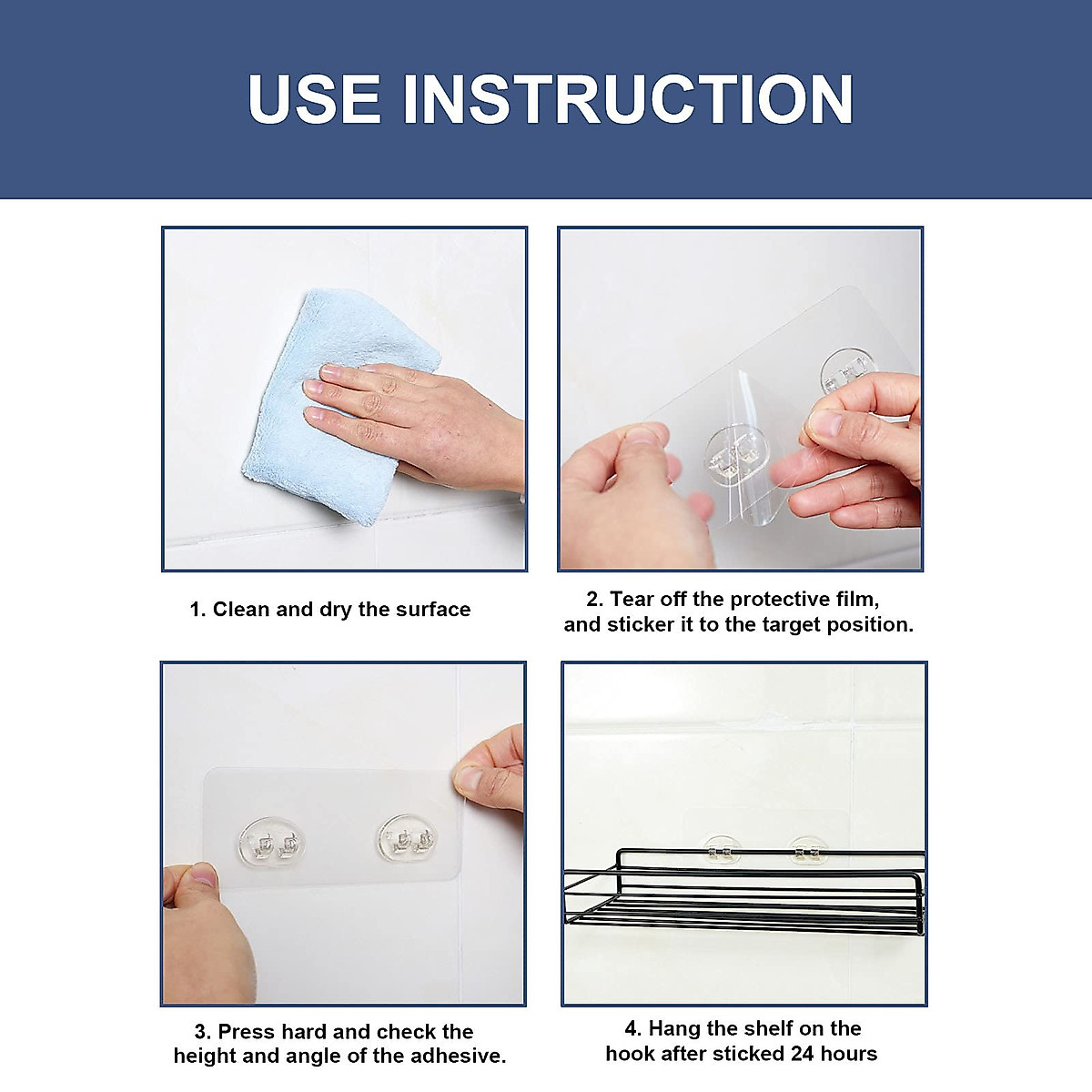 USE INSTRUCTION

1. Clean and dry the surface

2. Tear off the protective film, and sticker it to the target position.

3. Press hard and check the height and angle of the adhesive.

4. Hang the shelf on the hook after sticked 24 hours