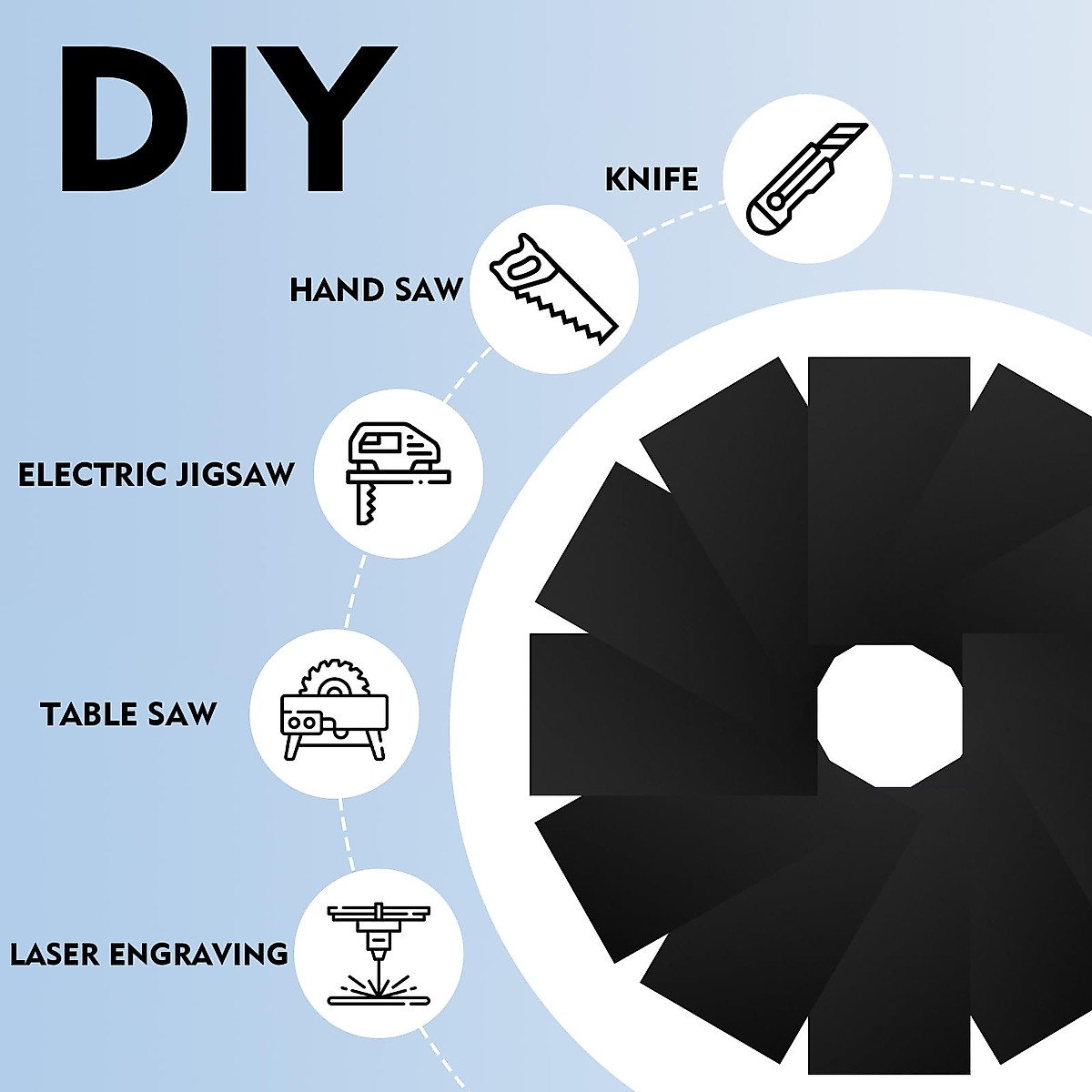 DIY

KNIFE

HAND SAW

ELECTRIC JIGSAW

TABLE SAW

LASER ENGRAVING