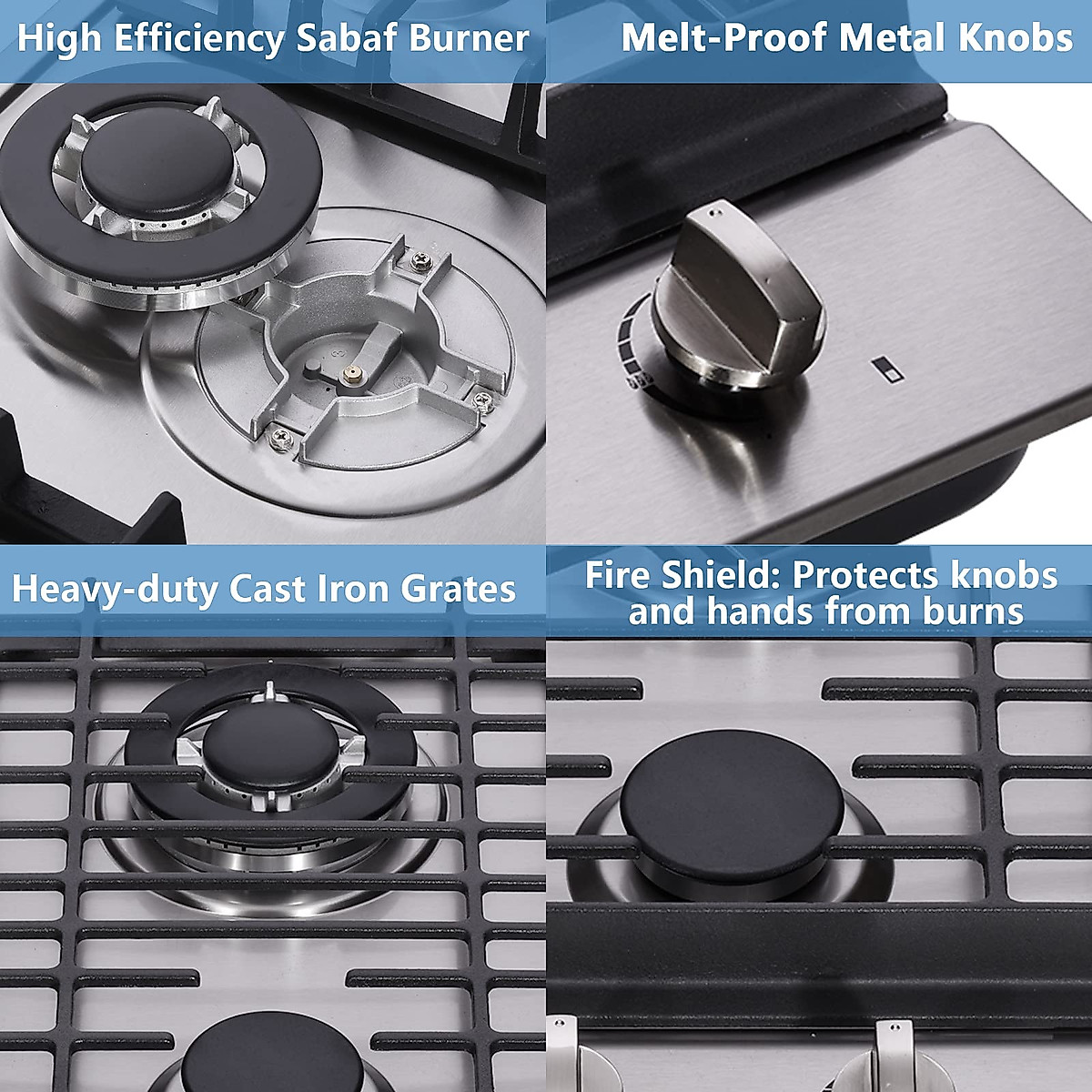 High Efficiency Sabaf Burner

Melt-Proof Metal Knobs

Heavy-duty Cast Iron Grates

Fire Shield: Protects knobs and hands from burns