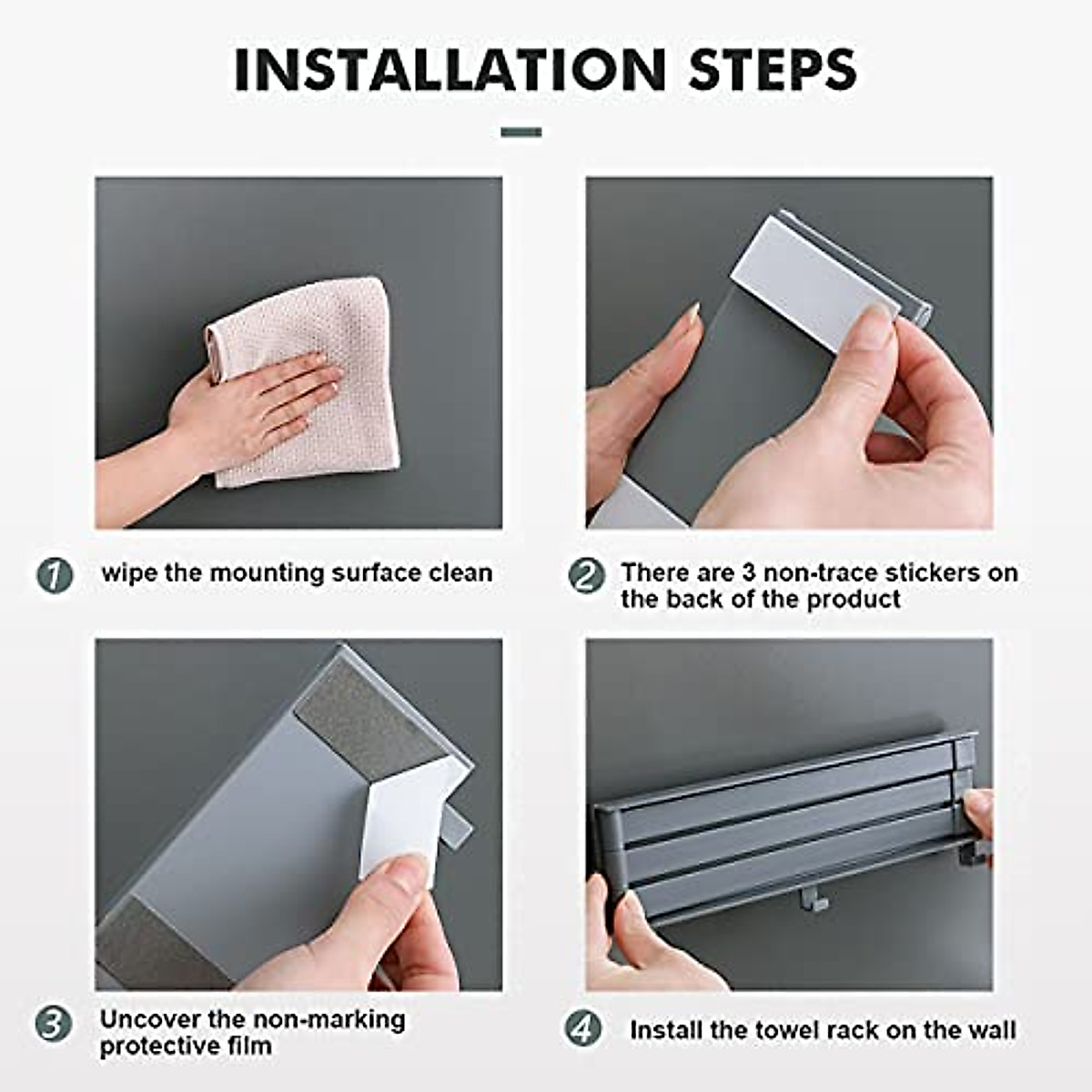 INSTALLATION STEPS

1 wipe the mounting surface clean

2 There are 3 non-trace stickers on the back of the product

3 Uncover the non-marking protective film

4 Install the towel rack on the wall