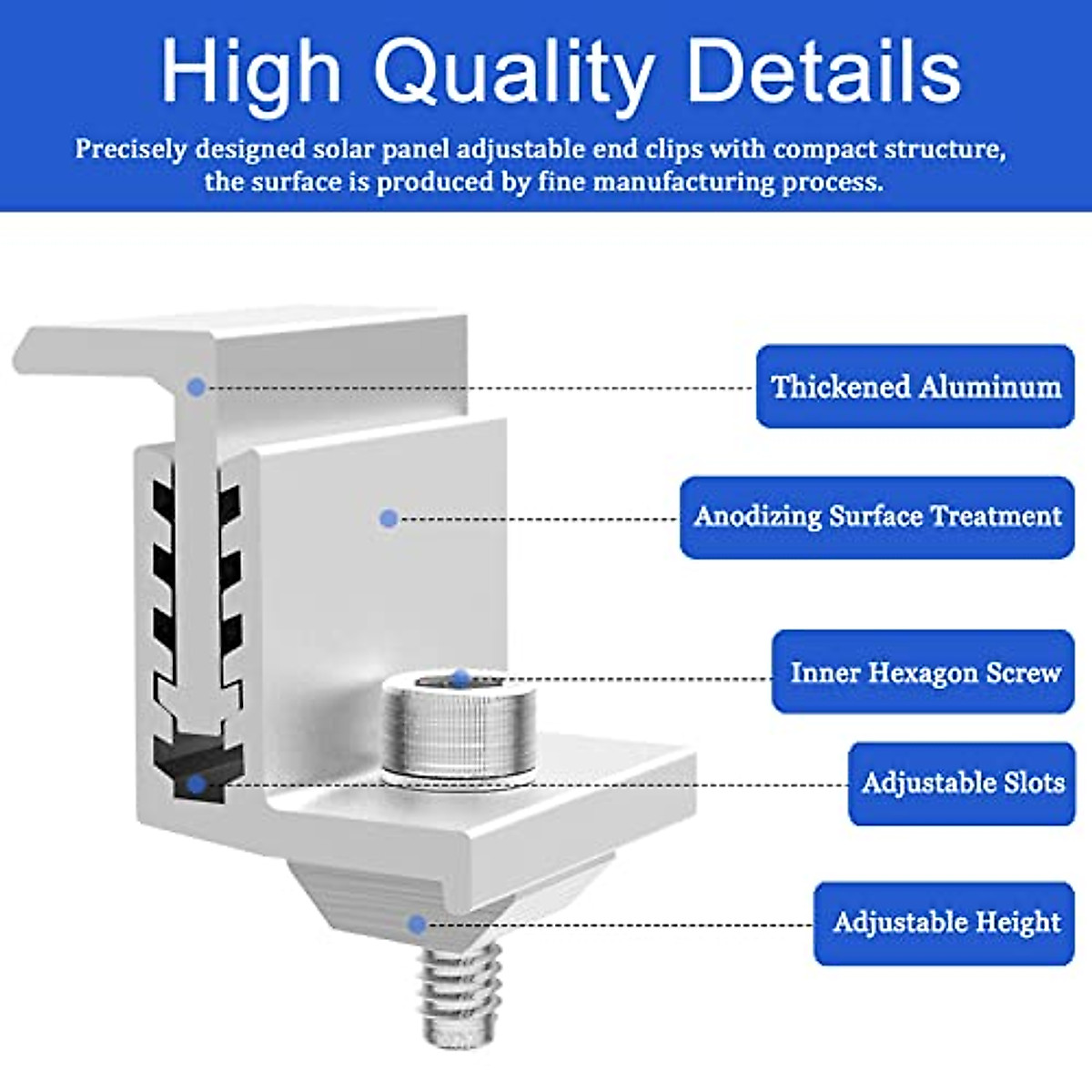 High Quality Details

Precisely designed solar panel adjustable end clips with compact structure, the surface is produced by fine manufacturing process.

Thickened Aluminum

Anodizing Surface Treatment

Inner Hexagon Screw

Adjustable Slots

Adjustable Height