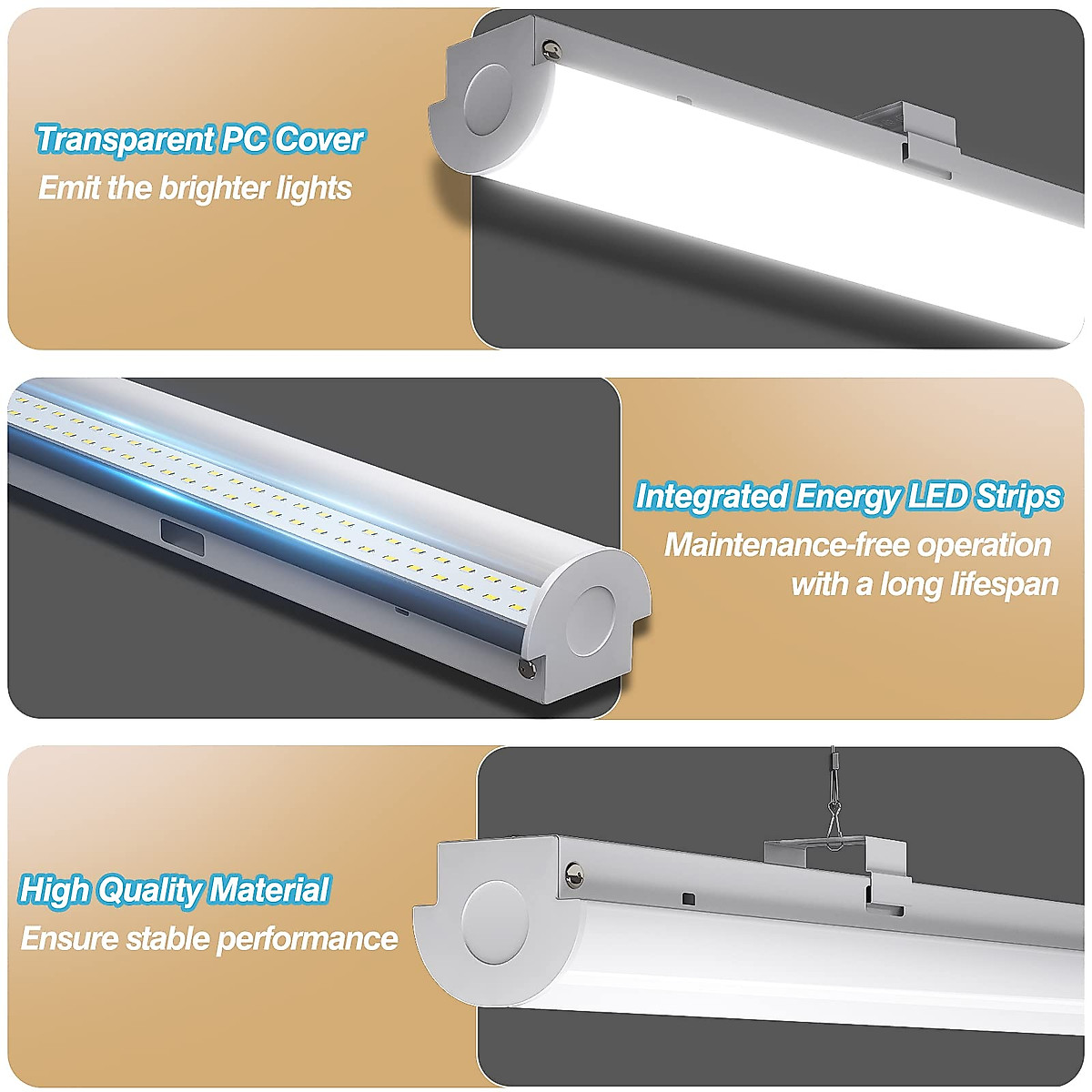 Transparent PC Cover
Emit the brighter lights

Integrated Energy LED Strips
Maintenance-free operation with a long lifespan

High Quality Material
Ensure stable performance