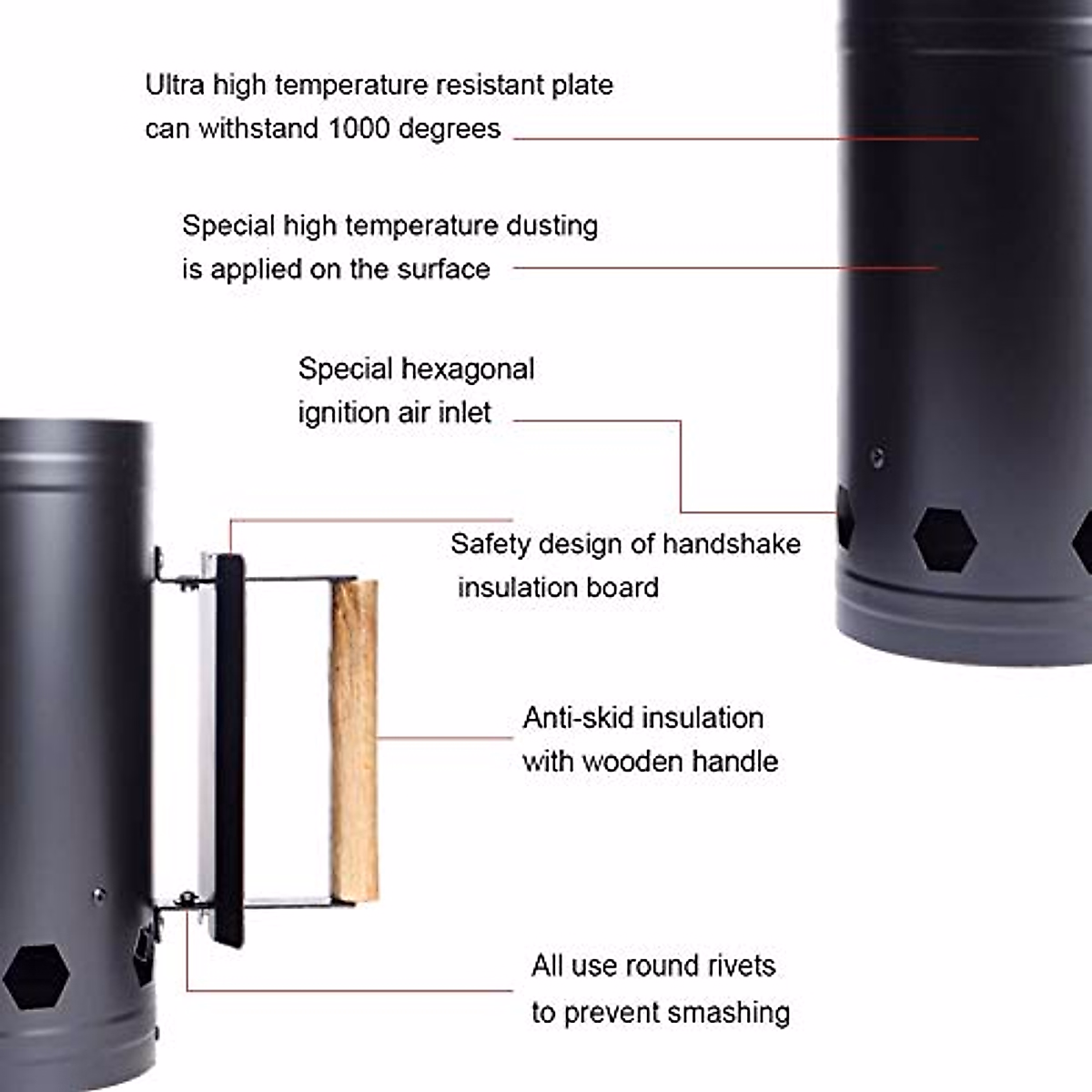 Ultra high temperature resistant plate can withstand 1000 degrees

Special high temperature dusting is applied on the surface

Special hexagonal ignition air inlet

Safety design of handshake insulation board

Anti-skid insulation with wooden handle

All use round rivets to prevent smashing