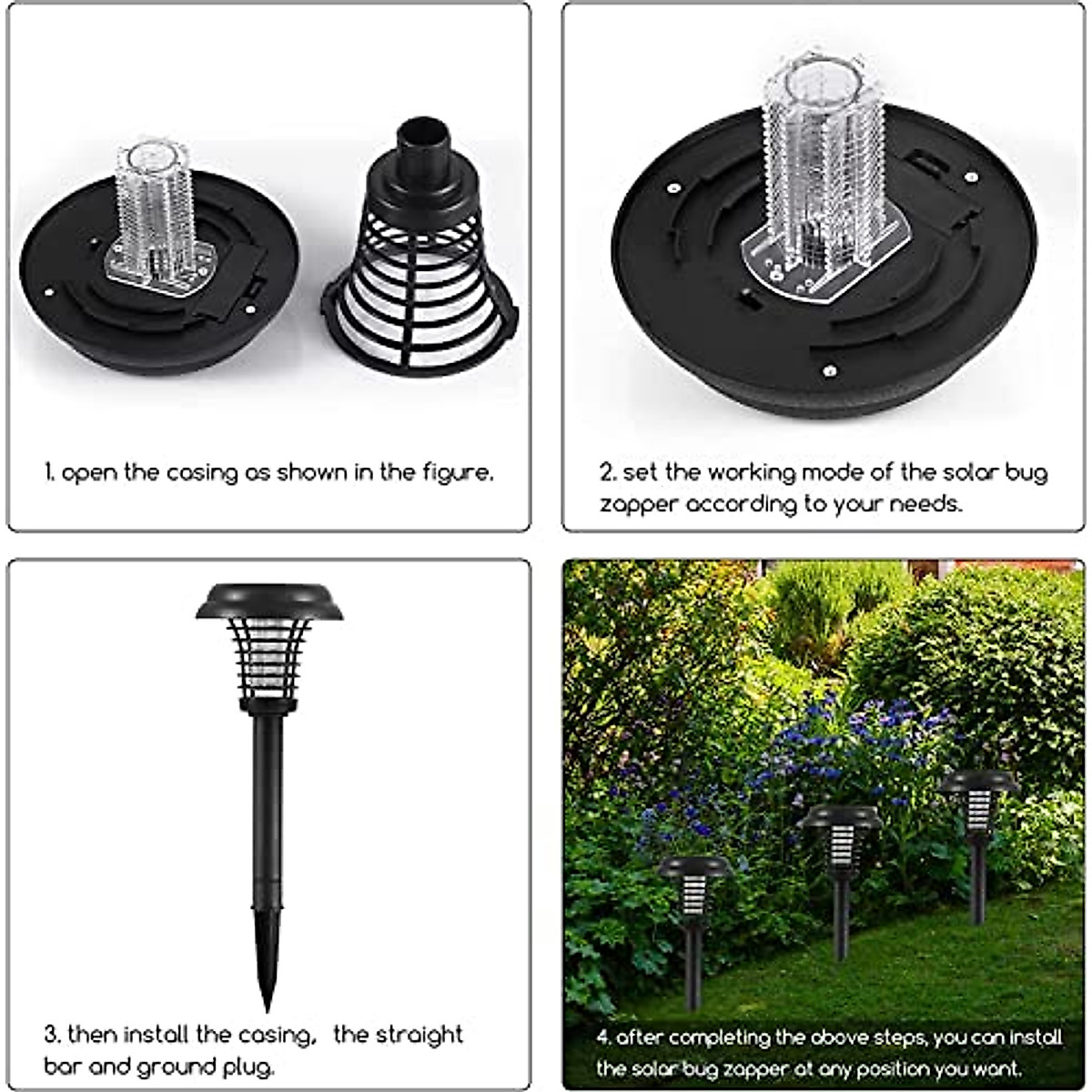 1. open the casing as shown in the figure.

2. set the working mode of the solar bug zapper according to your needs.

3. then install the casing, the straight bar and ground plug.

4. after completing the above steps, you can install the solar bug zapper at any position you want.