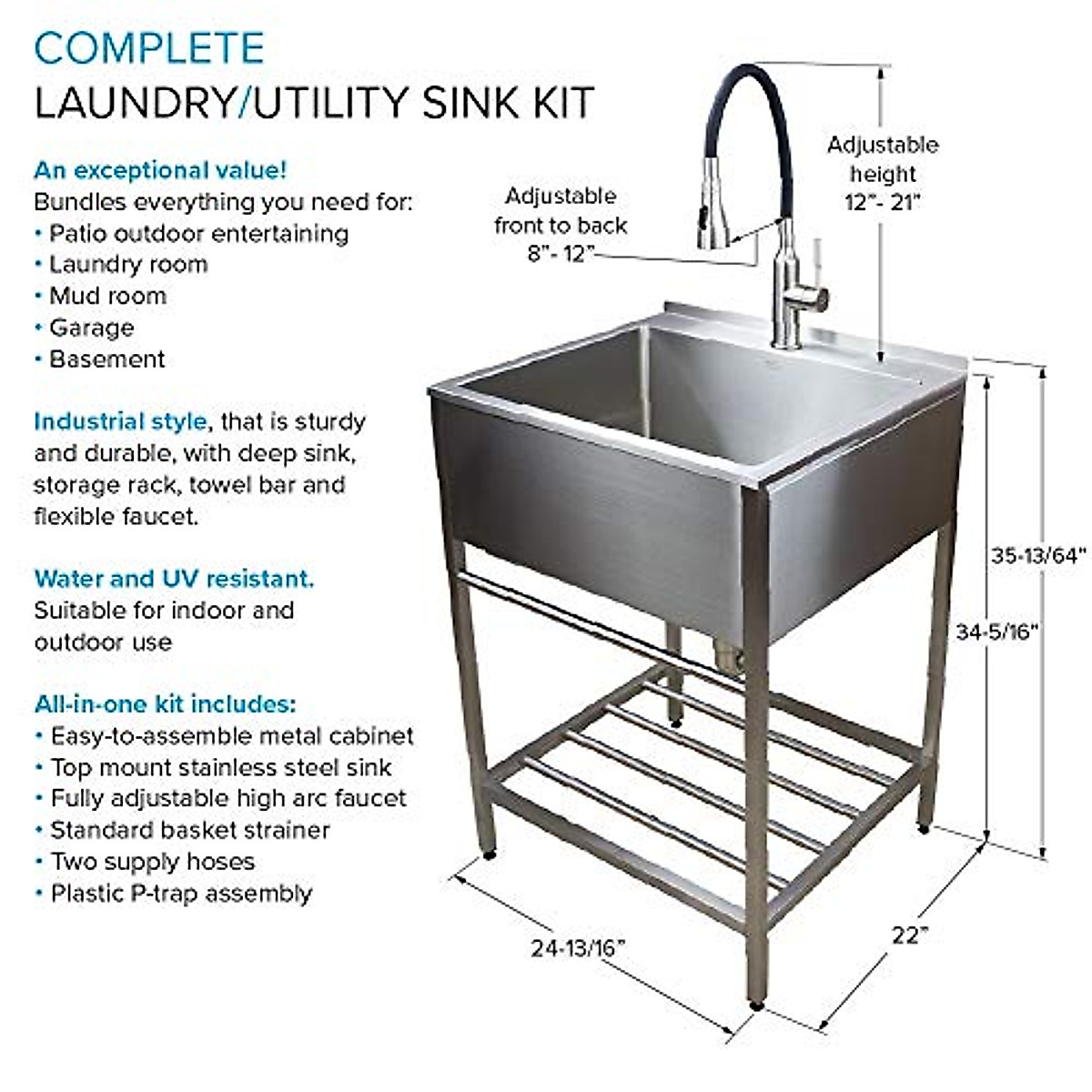 COMPLETE
LAUNDRY/UTILITY SINK KIT

An exceptional value!
Bundles everything you need for:
• Patio outdoor entertaining
• Laundry room
• Mud room
• Garage
• Basement

Industrial style, that is sturdy and durable, with deep sink, storage rack, towel bar and flexible faucet.

Water and UV resistant.
Suitable for indoor and outdoor use

All-in-one kit includes:
• Easy-to-assemble metal cabinet
• Top mount stainless steel sink
• Fully adjustable high arc faucet
• Standard basket strainer
• Two supply hoses
• Plastic P-trap assembly

Adjustable front to back 8"- 12"

Adjustable height 12"- 21"

35-13/64"

34-5/16"

24-13/16"

22"