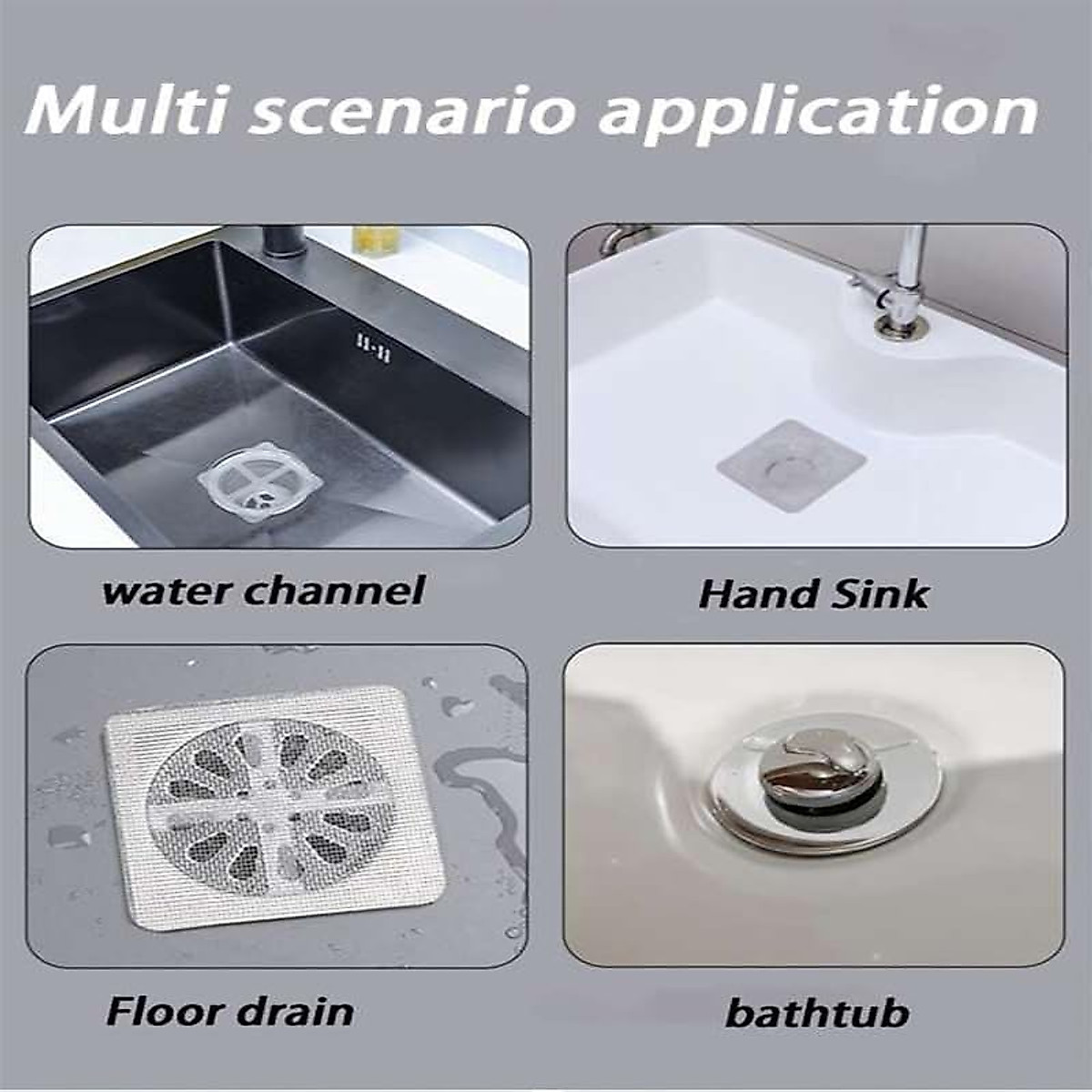 Multi scenario application

water channel

Hand Sink

Floor drain

bathtub