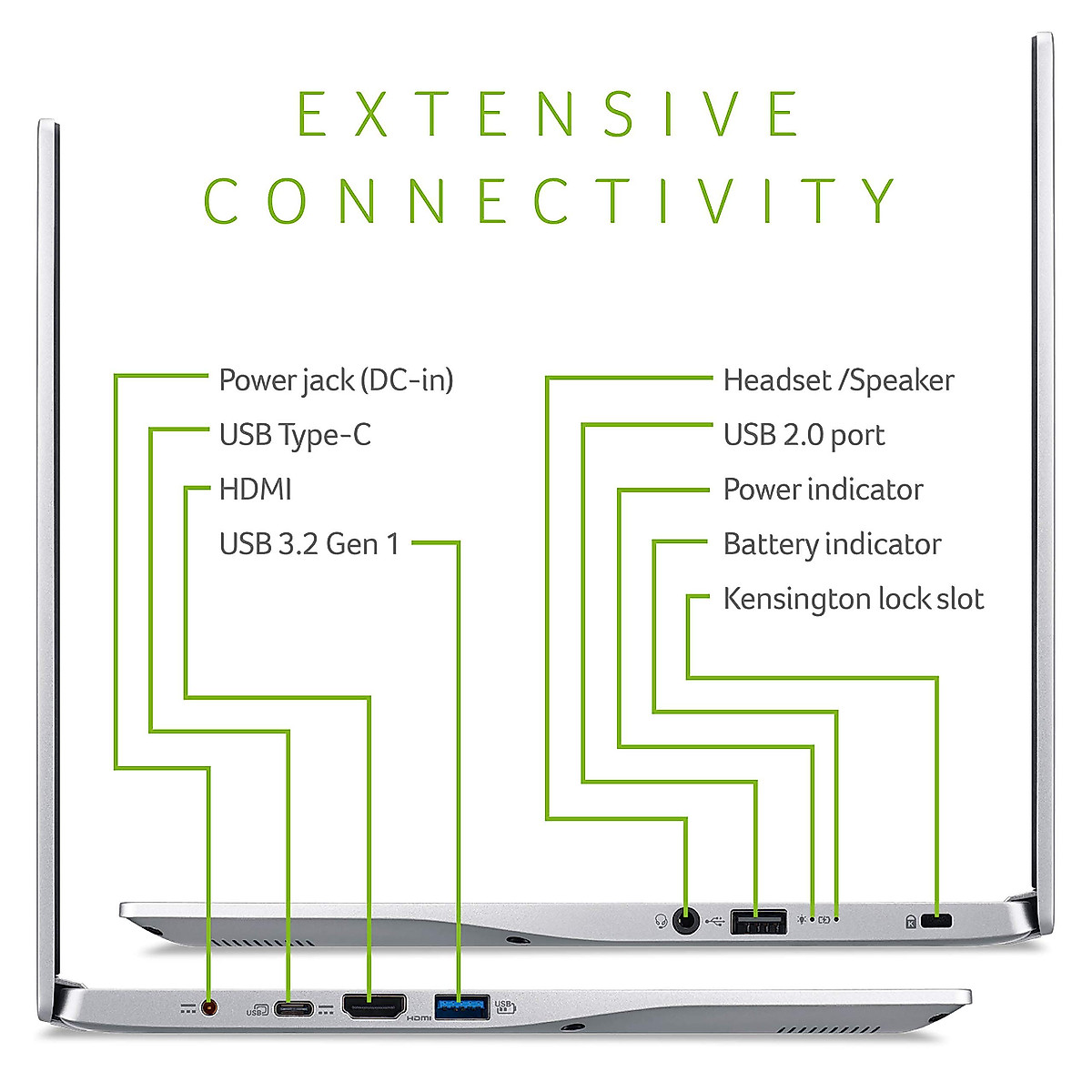 EXTENSIVE CONNECTIVITY

Power jack (DC-in)
USB Type-C
HDMI
USB 3.2 Gen 1

Headset /Speaker
USB 2.0 port
Power indicator
Battery indicator
Kensington lock slot

HDMI
USB