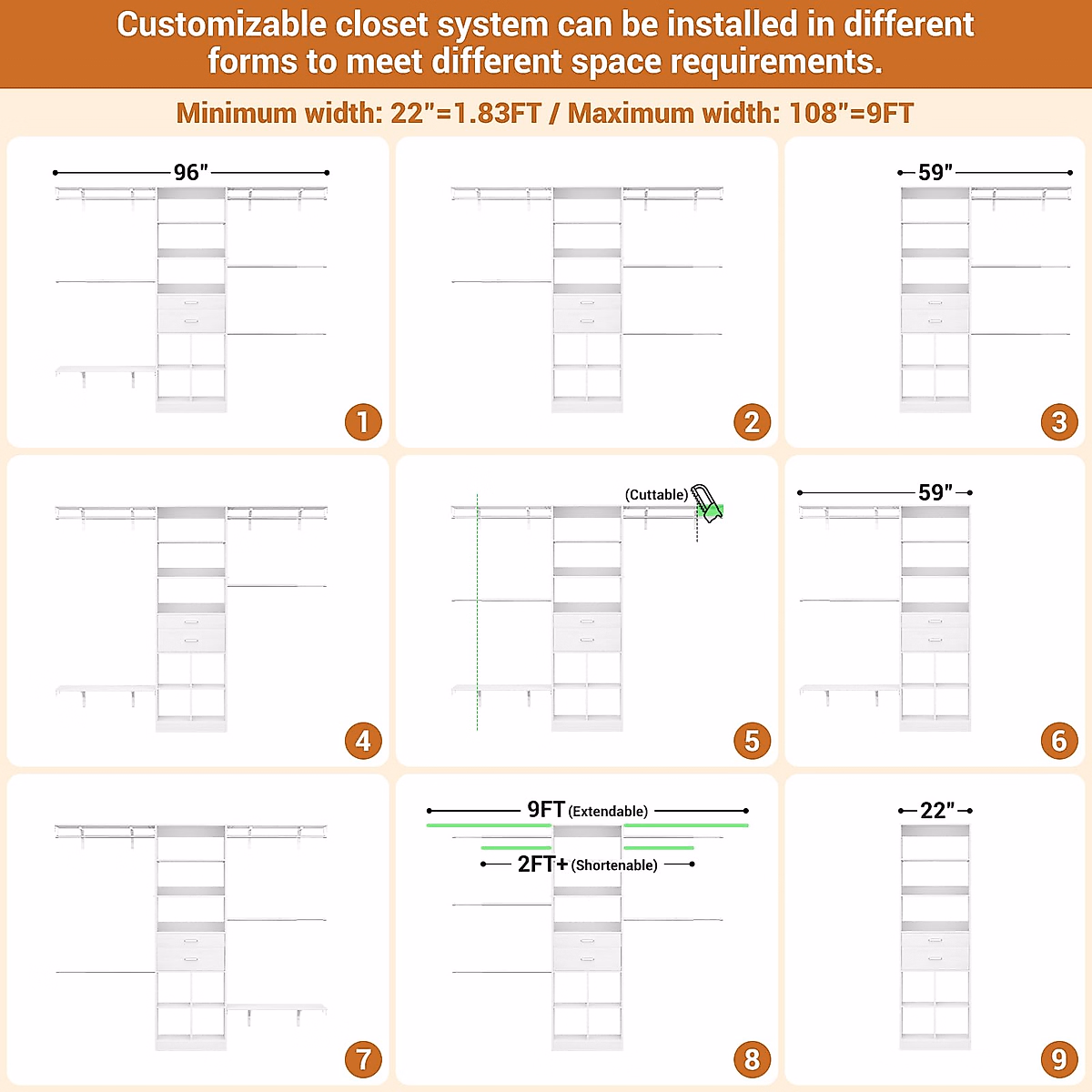 Customizable closet system can be installed in different forms to meet different space requirements.

Minimum width: 22"=1.83FT / Maximum width: 108"=9FT

96"

1

2

59"

3

4

(Cuttable)

5

59"

6

7

9FT (Extendable)

2FT+ (Shortenable)

8

22"

9