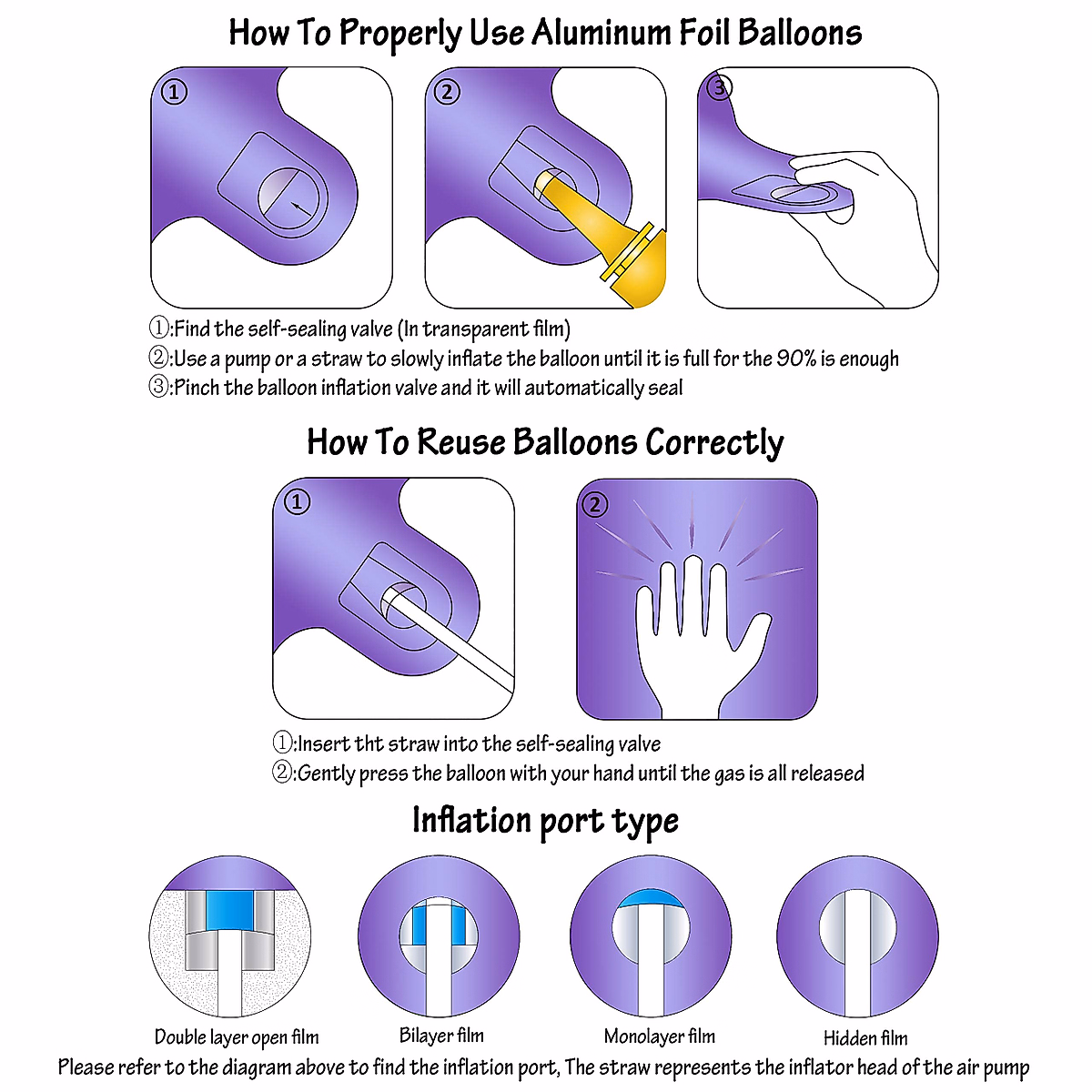 How To Properly Use Aluminum Foil Balloons

①

②

③

①:Find the self-sealing valve (In transparent film)
②:Use a pump or a straw to slowly inflate the balloon until it is full for the 90% is enough
③:Pinch the balloon inflation valve and it will automatically seal

How To Reuse Balloons Correctly

①

②

①:Insert tht straw into the self-sealing valve
②:Gently press the balloon with your hand until the gas is all released

Inflation port type

Double layer open film

Bilayer film

Monolayer film

Hidden film

Please refer to the diagram above to find the inflation port, The straw represents the inflator head of the air pump